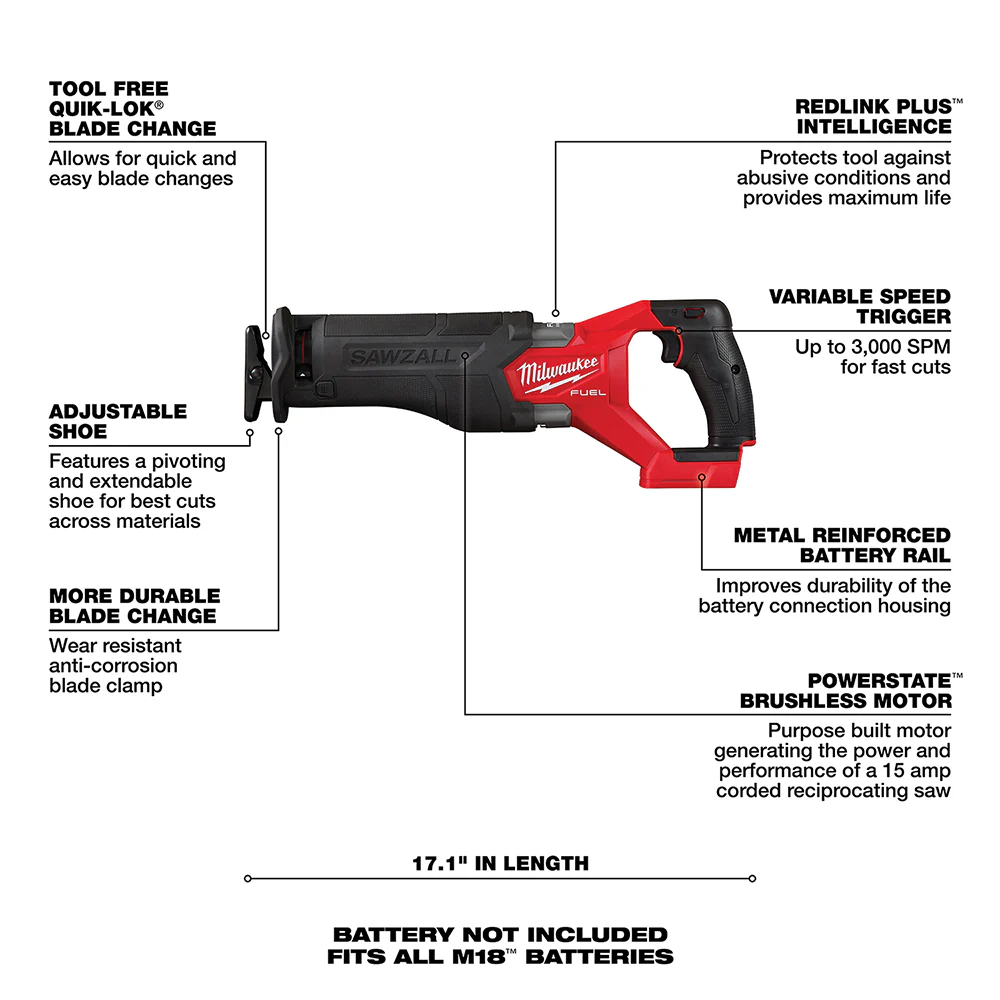 TOOL FREE QUIK-LOK® BLADE CHANGE
Allows for quick and easy blade changes

ADJUSTABLE SHOE
Features a pivoting and extendable shoe for best cuts across materials

MORE DURABLE BLADE CHANGE
Wear resistant anti-corrosion blade clamp

SAWZALL

Milwaukee

FUEL

REDLINK PLUS™ INTELLIGENCE
Protects tool against abusive conditions and provides maximum life

VARIABLE SPEED TRIGGER
Up to 3,000 SPM for fast cuts

METAL REINFORCED BATTERY RAIL
Improves durability of the battery connection housing

POWERSTATE™ BRUSHLESS MOTOR
Purpose built motor generating the power and performance of a 15 amp corded reciprocating saw

17.1" IN LENGTH

BATTERY NOT INCLUDED
FITS ALL M18™ BATTERIES