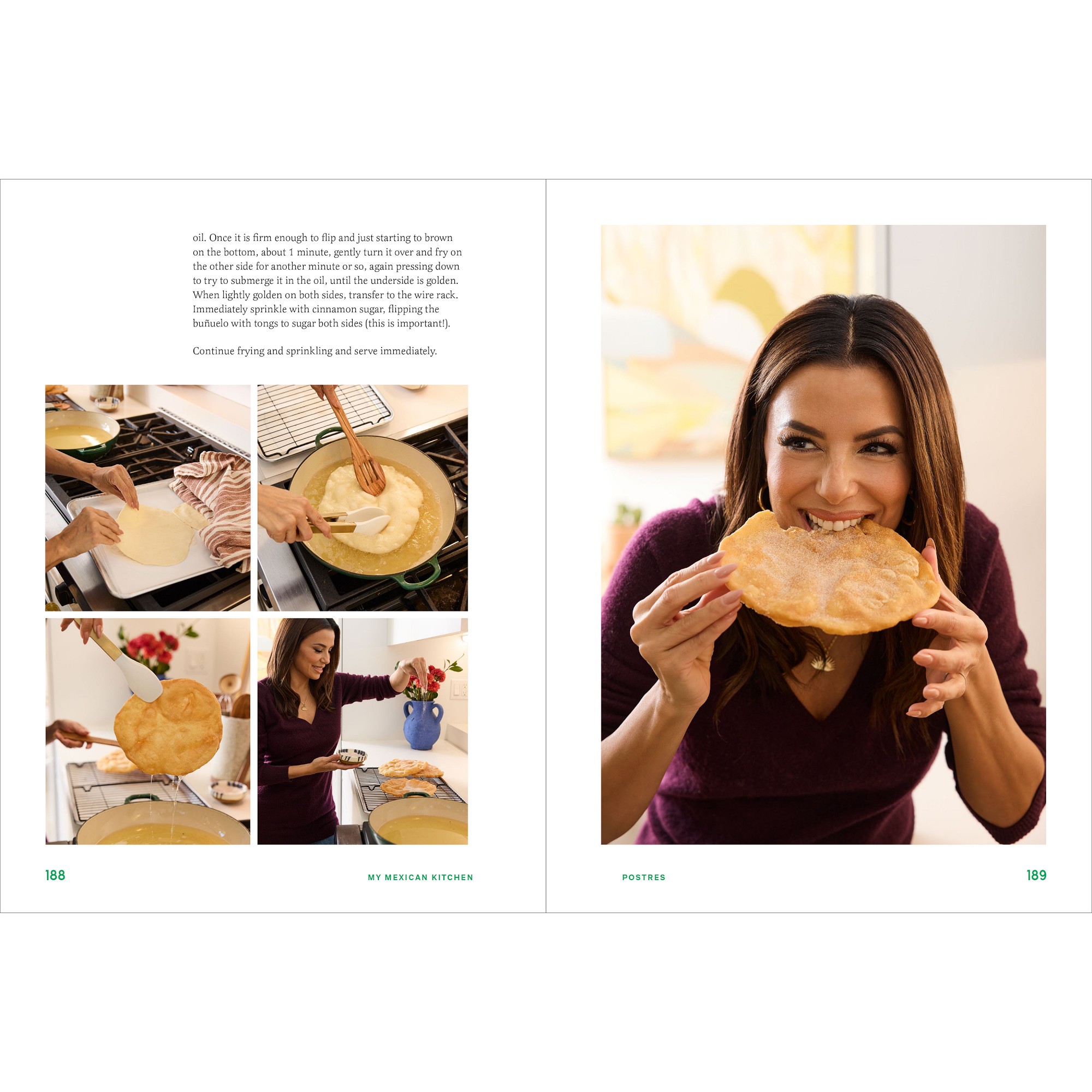 oil. Once it is firm enough to flip and just starting to brown on the bottom, about 1 minute, gently turn it over and fry on the other side for another minute or so, again pressing down to try to submerge it in the oil, until the underside is golden. When lightly golden on both sides, transfer to the wire rack. Immediately sprinkle with cinnamon sugar, flipping the buñuelo with tongs to sugar both sides (this is important!).

Continue frying and sprinkling and serve immediately.

188

MY MEXICAN KITCHEN

POSTRES

189