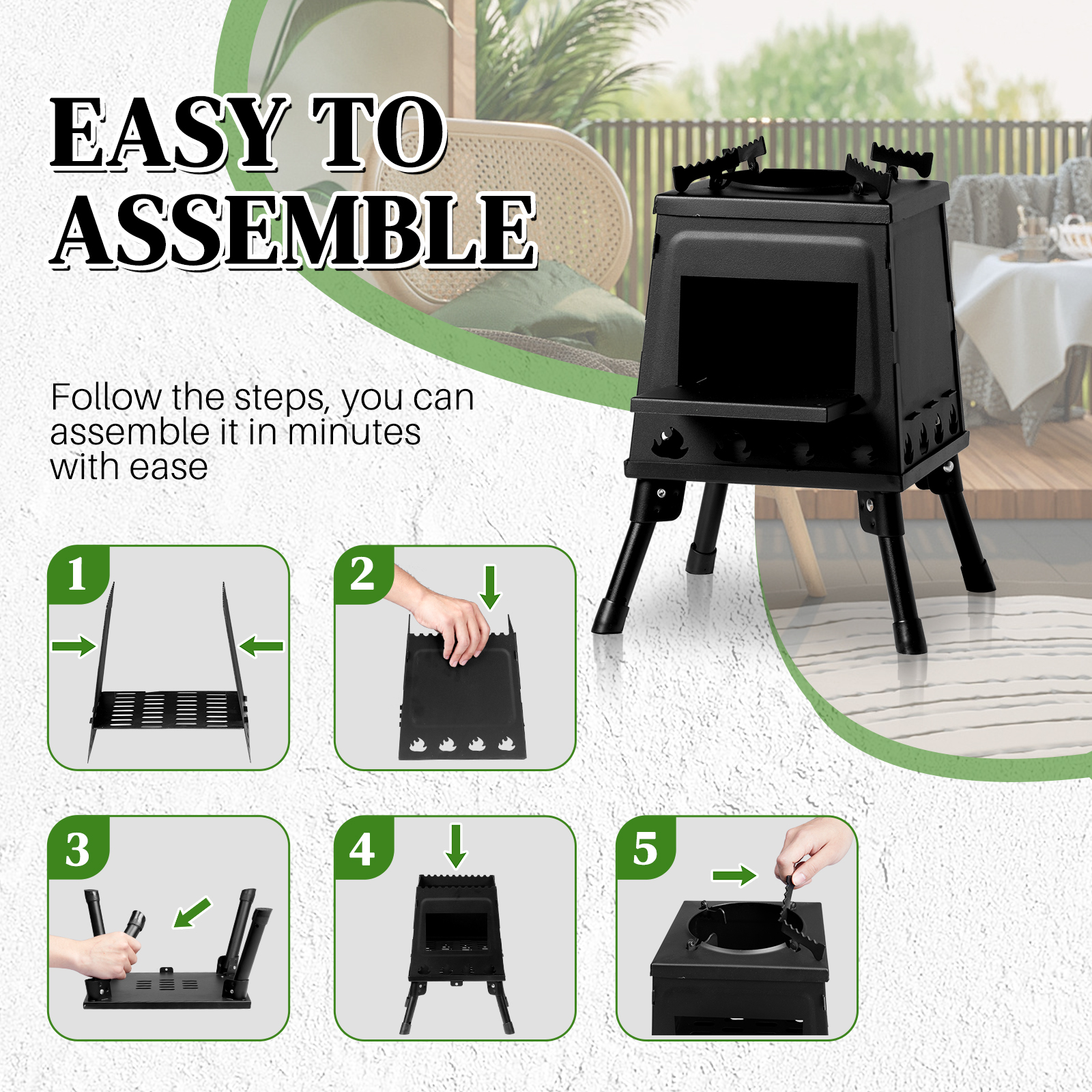 EASY TO ASSEMBLE

Follow the steps, you can assemble it in minutes with ease

1

2

3

4

5