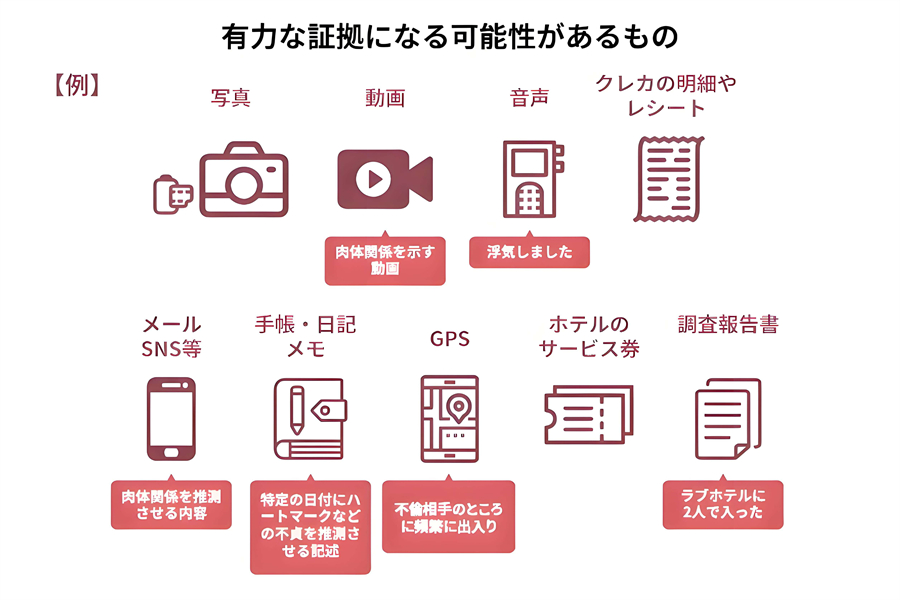 有力な証拠になる可能性があるもの

【例】

写真

動画

肉体関係を示す動画

音声

浮気しました

クレカの明細やレシート

メール SNS等

肉体関係を推測させる内容

手帳・日記 メモ

特定の日付にハートマークなどの不貞を推測させる記述

GPS

不倫相手のところに頻繁に出入り

ホテルのサービス券

調査報告書

ラブホテルに2人で入った