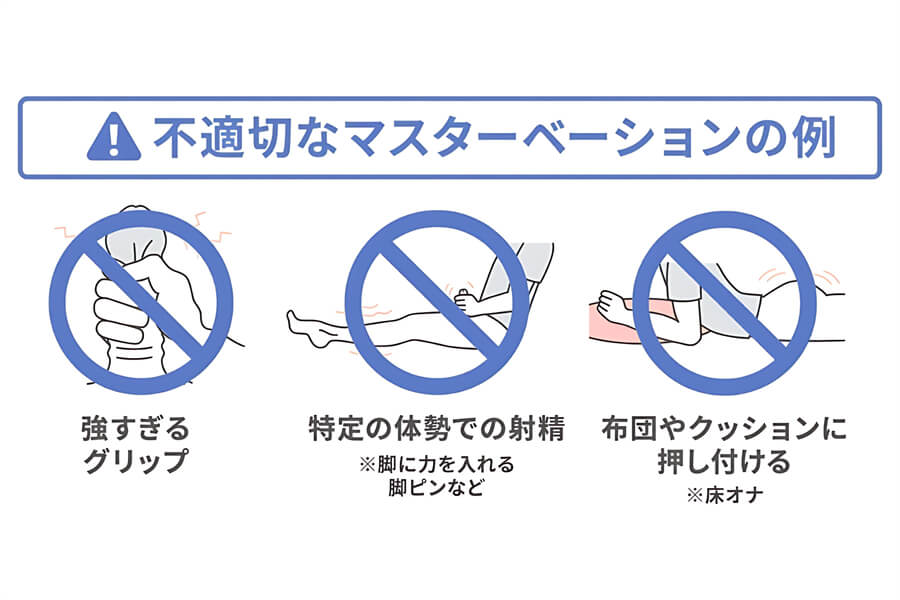 不適切なマスターベーションの例

強すぎる
グリップ

特定の体勢での射精
※脚に力を入れる
脚ピンなど

布団やクッションに
押し付ける
※床オナ