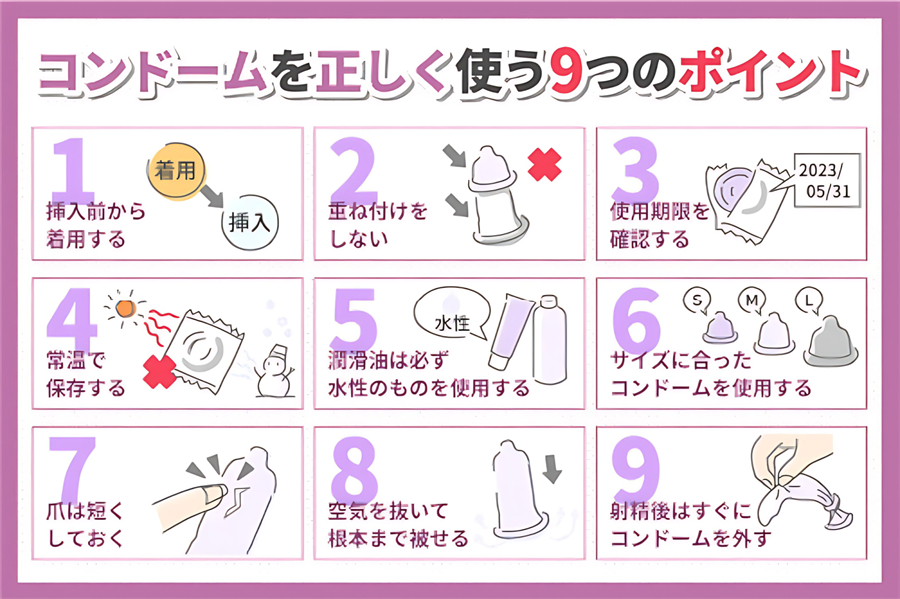 コンドームを正しく使う9つのポイント

1
着用
挿入
挿入前から着用する

2
重ね付けをしない

3
2023/05/31
使用期限を確認する

4
常温で保存する

5
水性
潤滑油は必ず水性のものを使用する

6
S M L
サイズに合ったコンドームを使用する

7
爪は短くしておく

8
空気を抜いて根本まで被せる

9
射精後はすぐにコンドームを外す