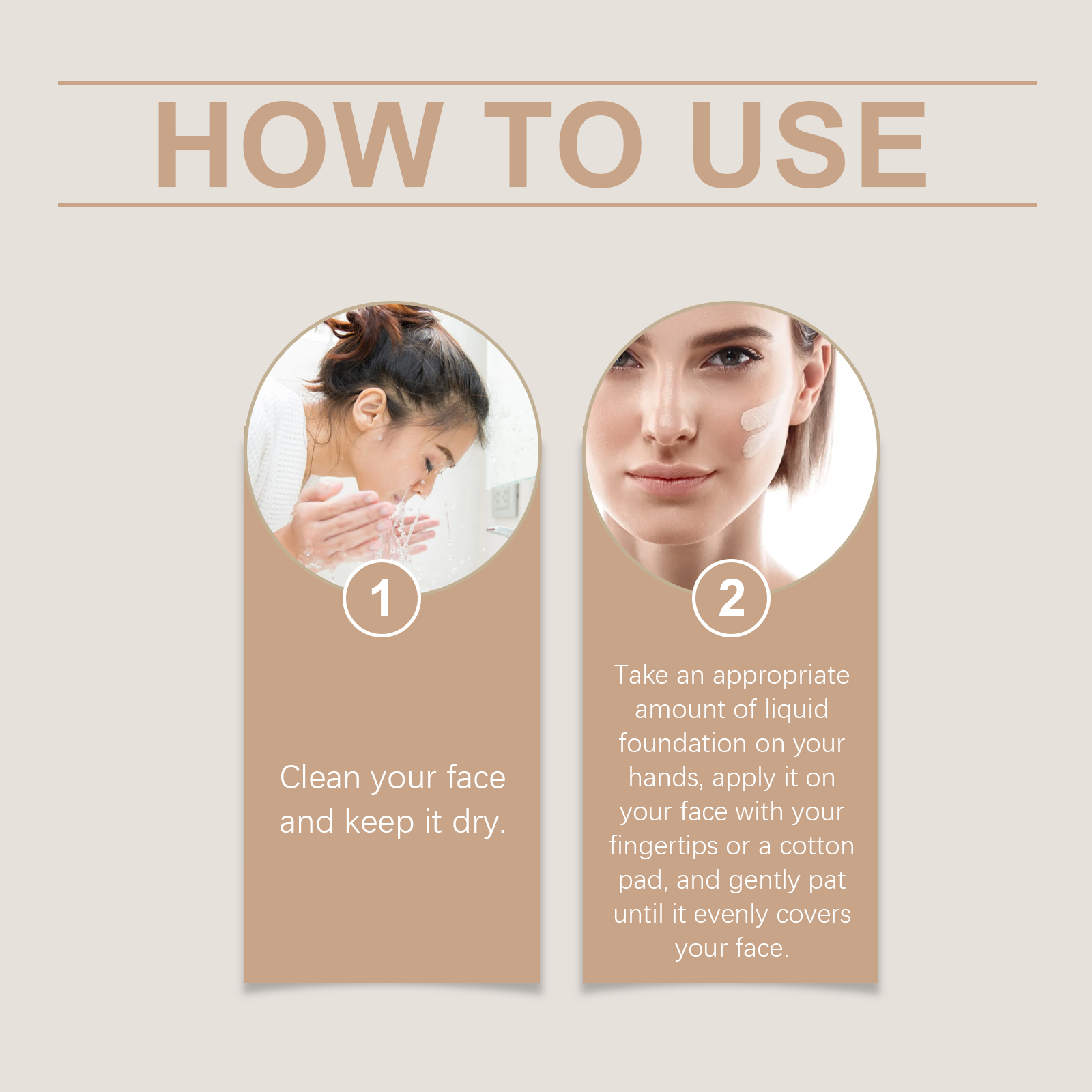 HOW TO USE

1

Clean your face and keep it dry.

2

Take an appropriate amount of liquid foundation on your hands, apply it on your face with your fingertips or a cotton pad, and gently pat until it evenly covers your face.