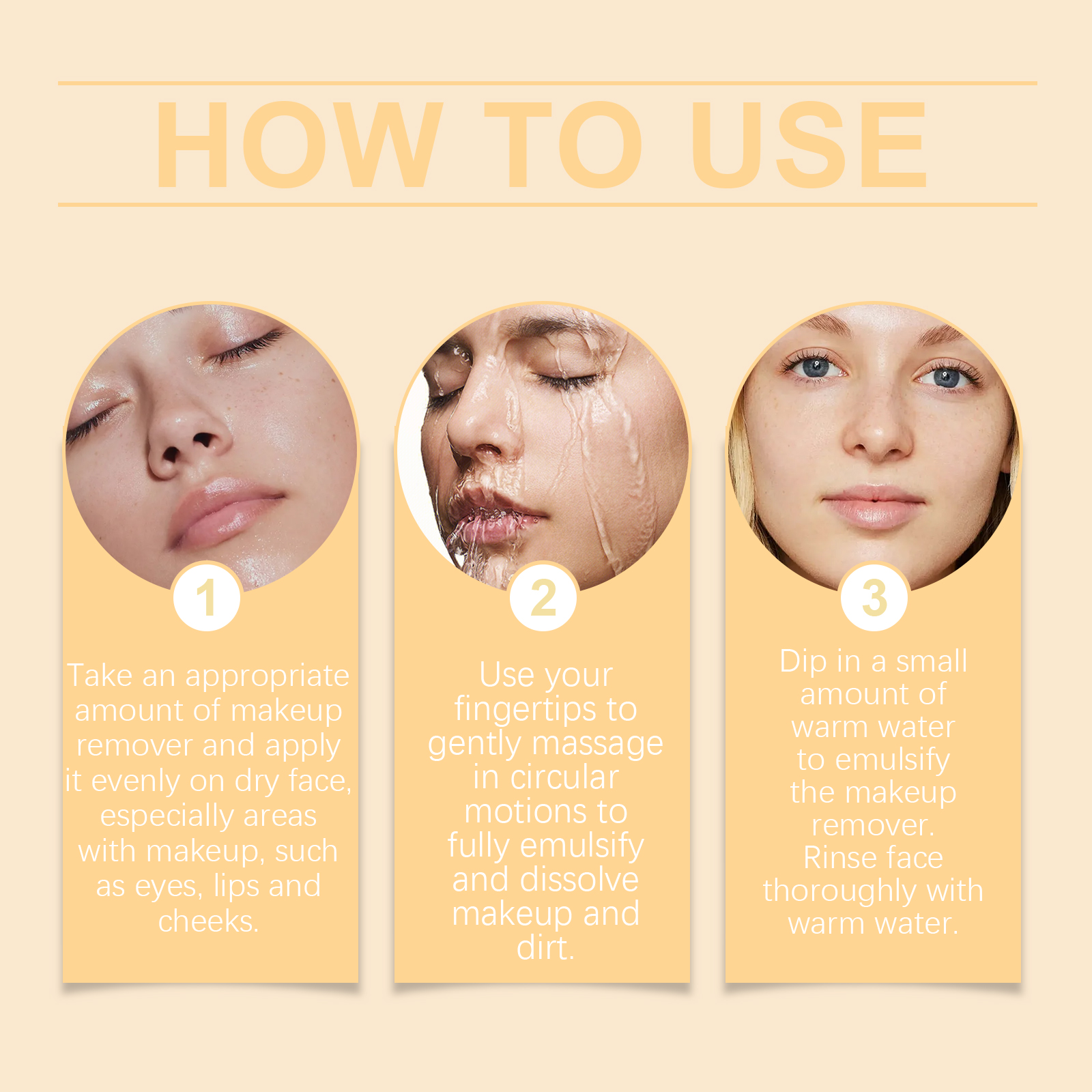 HOW TO USE

1

Take an appropriate amount of makeup remover and apply it evenly on dry face, especially areas with makeup, such as eyes, lips and cheeks.

2

Use your fingertips to gently massage in circular motions to fully emulsify and dissolve makeup and dirt.

3

Dip in a small amount of warm water to emulsify the makeup remover. Rinse face thoroughly with warm water.