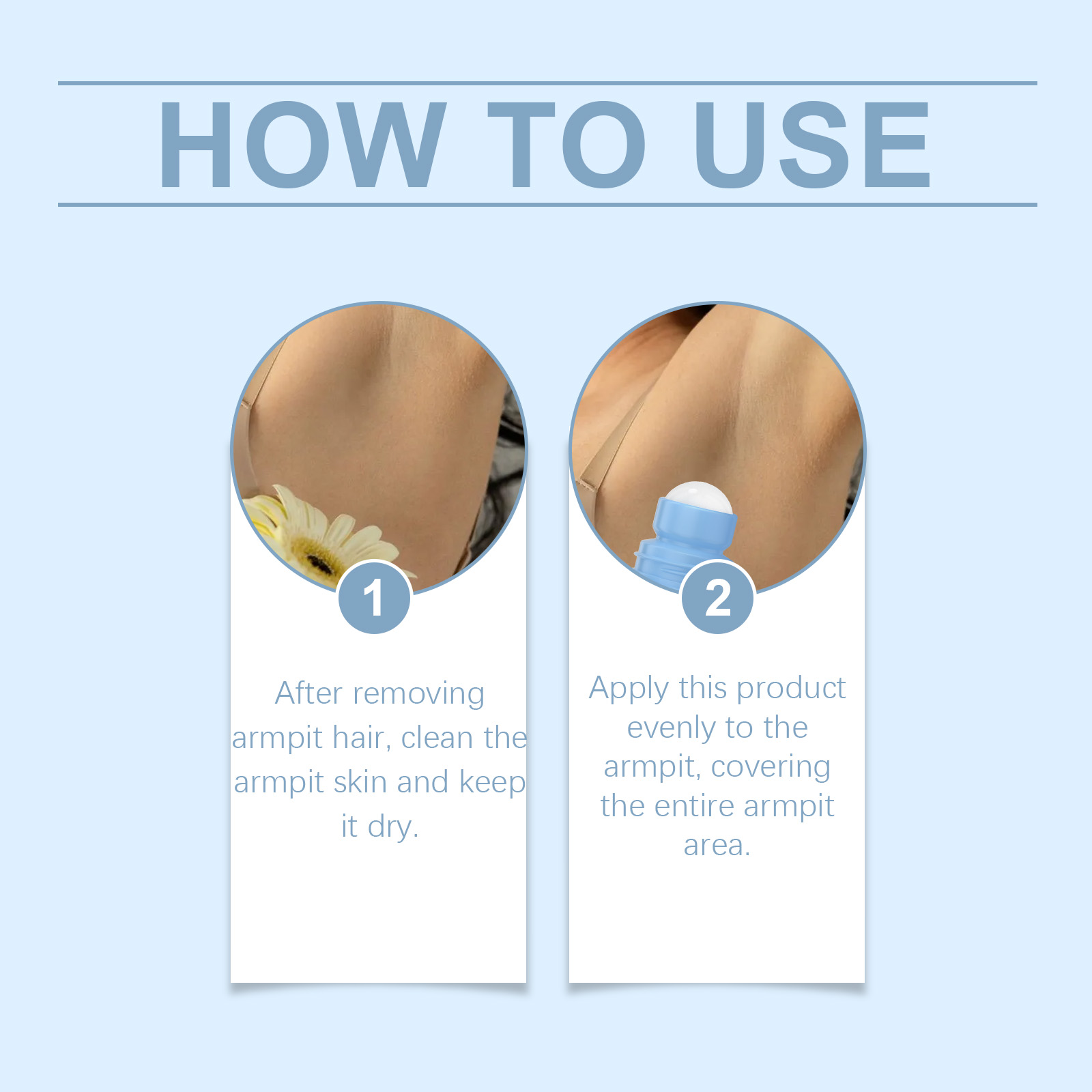 HOW TO USE

1

After removing armpit hair, clean the armpit skin and keep it dry.

2

Apply this product evenly to the armpit, covering the entire armpit area.