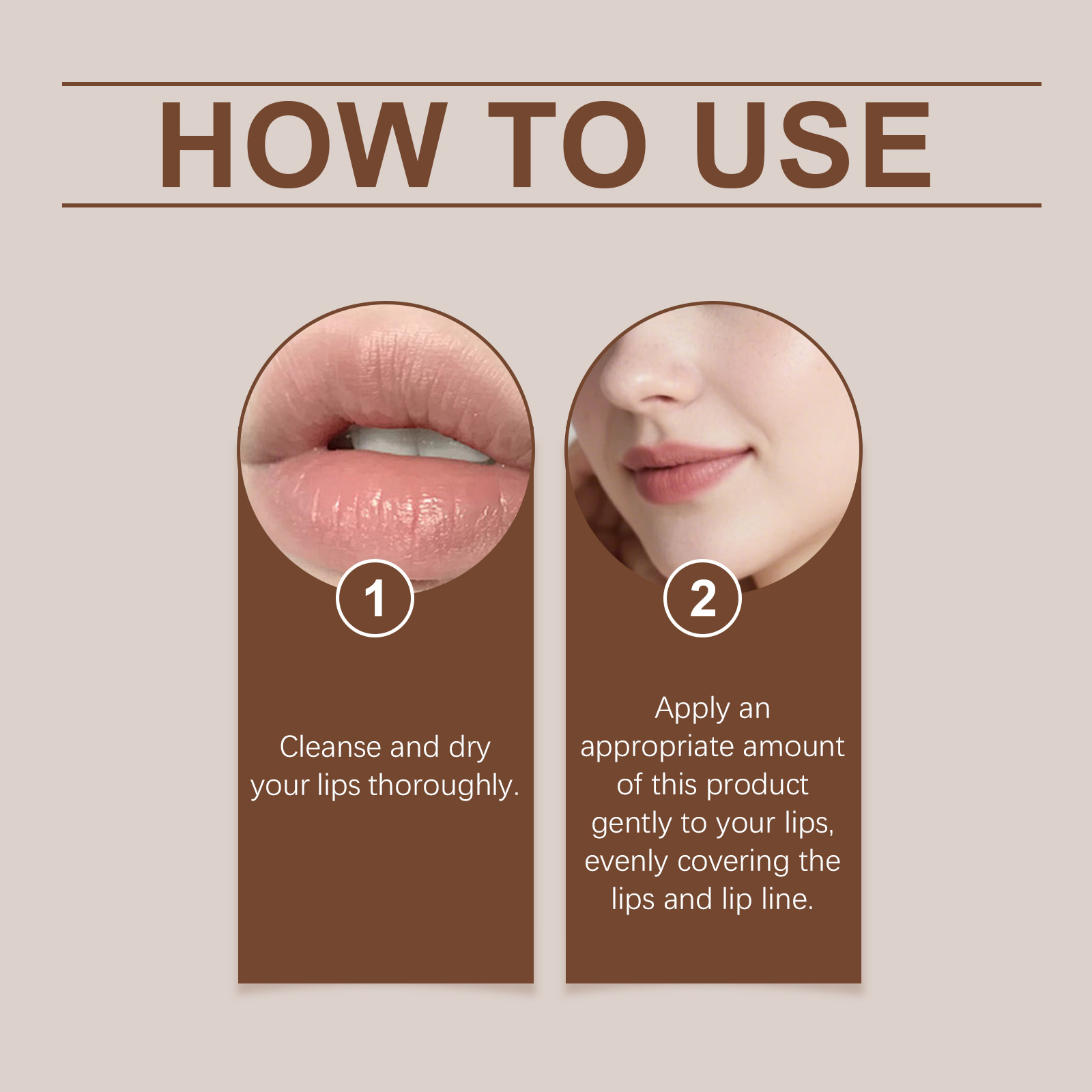 HOW TO USE

1

Cleanse and dry your lips thoroughly.

2

Apply an appropriate amount of this product gently to your lips, evenly covering the lips and lip line.