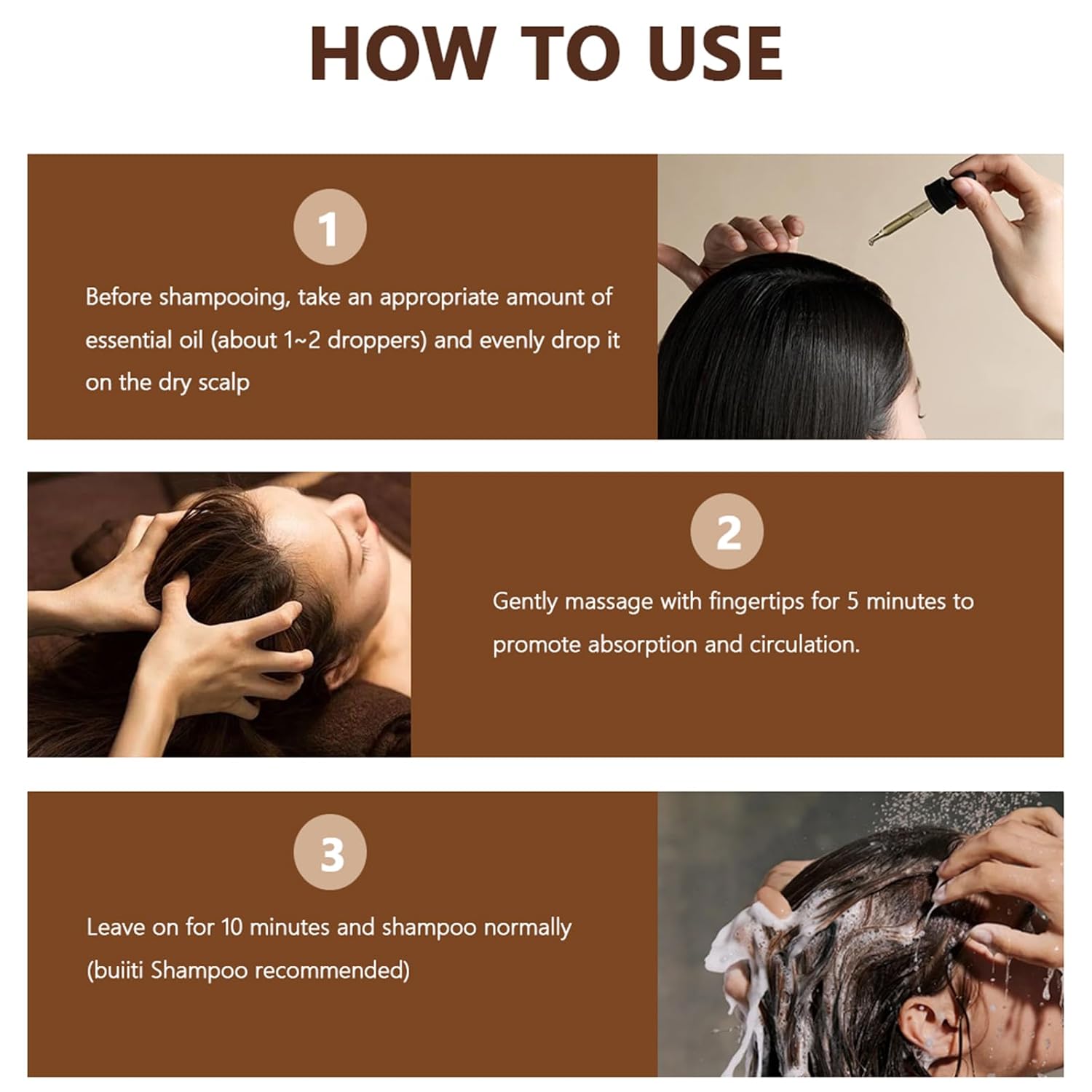 HOW TO USE

1

Before shampooing, take an appropriate amount of essential oil (about 1~2 droppers) and evenly drop it on the dry scalp

2

Gently massage with fingertips for 5 minutes to promote absorption and circulation.

3

Leave on for 10 minutes and shampoo normally (buiiti Shampoo recommended)