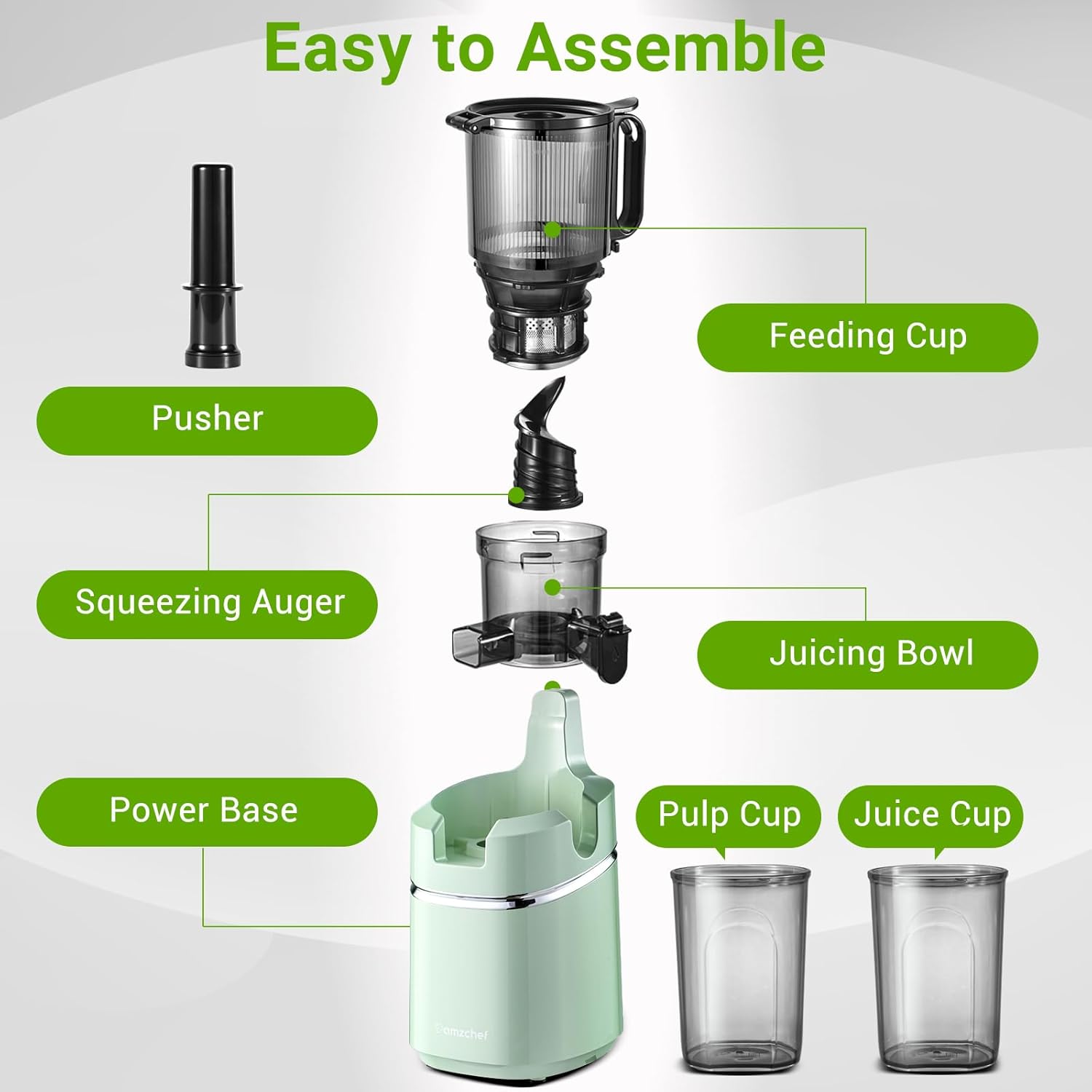 Easy to Assemble

Feeding Cup

Pusher

Squeezing Auger

Juicing Bowl

Power Base

Pulp Cup

Juice Cup

amzchef