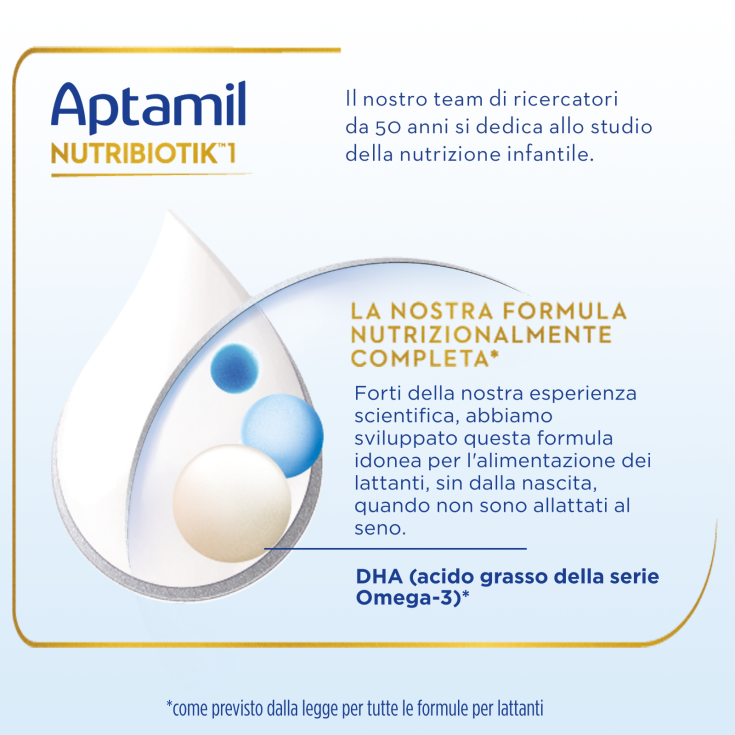 Aptamil
NUTRIBIOTIK™1

Il nostro team di ricercatori da 50 anni si dedica allo studio della nutrizione infantile.

LA NOSTRA FORMULA NUTRIZIONALMENTE COMPLETA*

Forti della nostra esperienza scientifica, abbiamo sviluppato questa formula idonea per l'alimentazione dei lattanti, sin dalla nascita, quando non sono allattati al seno.

DHA (acido grasso della serie Omega-3)*

*come previsto dalla legge per tutte le formule per lattanti