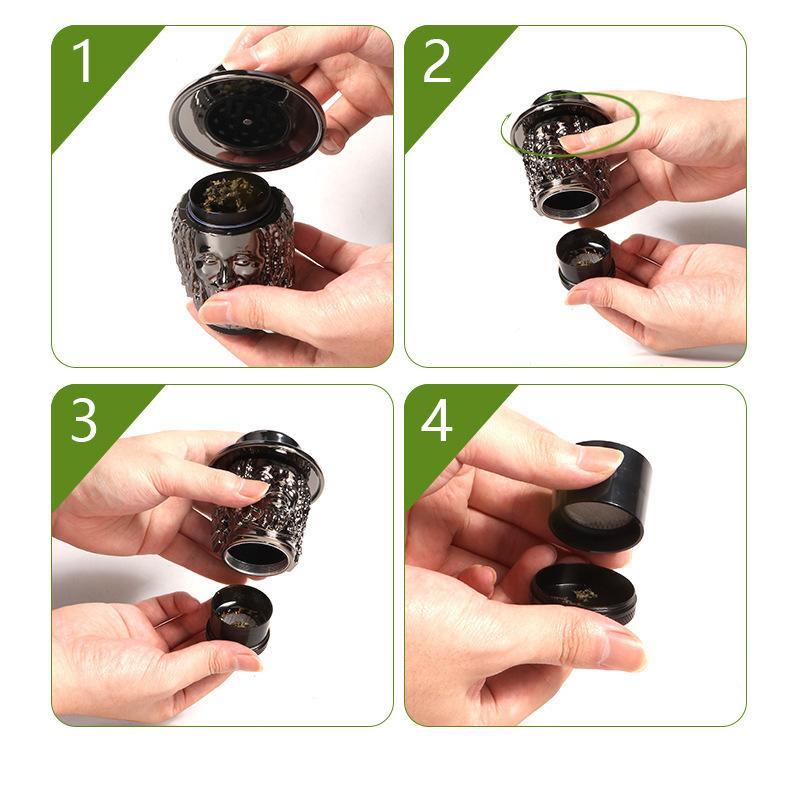 1

2

3

4