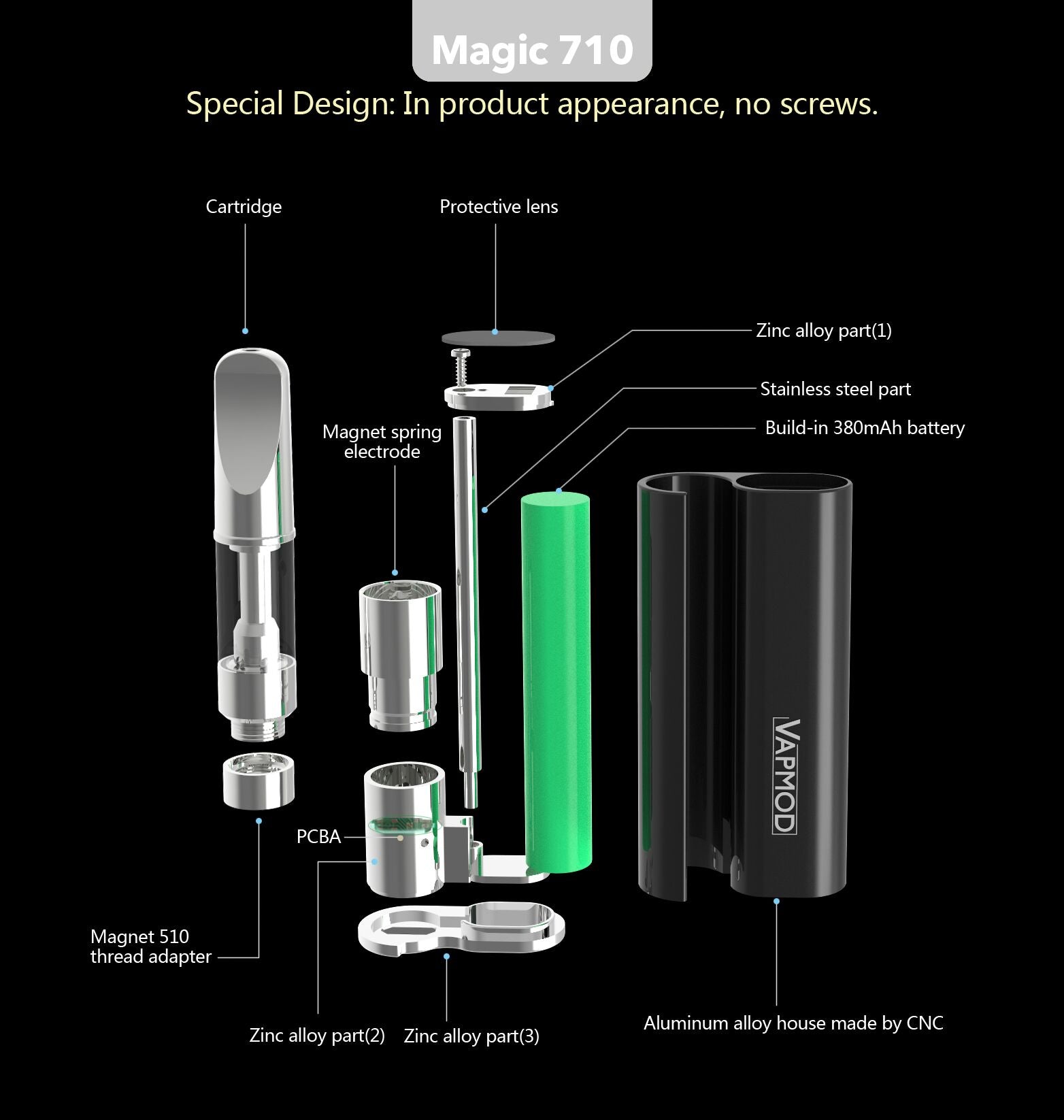 Magic 710

Special Design: In product appearance, no screws.

Cartridge

Protective lens

Zinc alloy part(1)

Stainless steel part

Build-in 380mAh battery

Magnet spring electrode

VAPMOD

PCBA

Magnet 510 thread adapter

Zinc alloy part(2)

Zinc alloy part(3)

Aluminum alloy house made by CNC