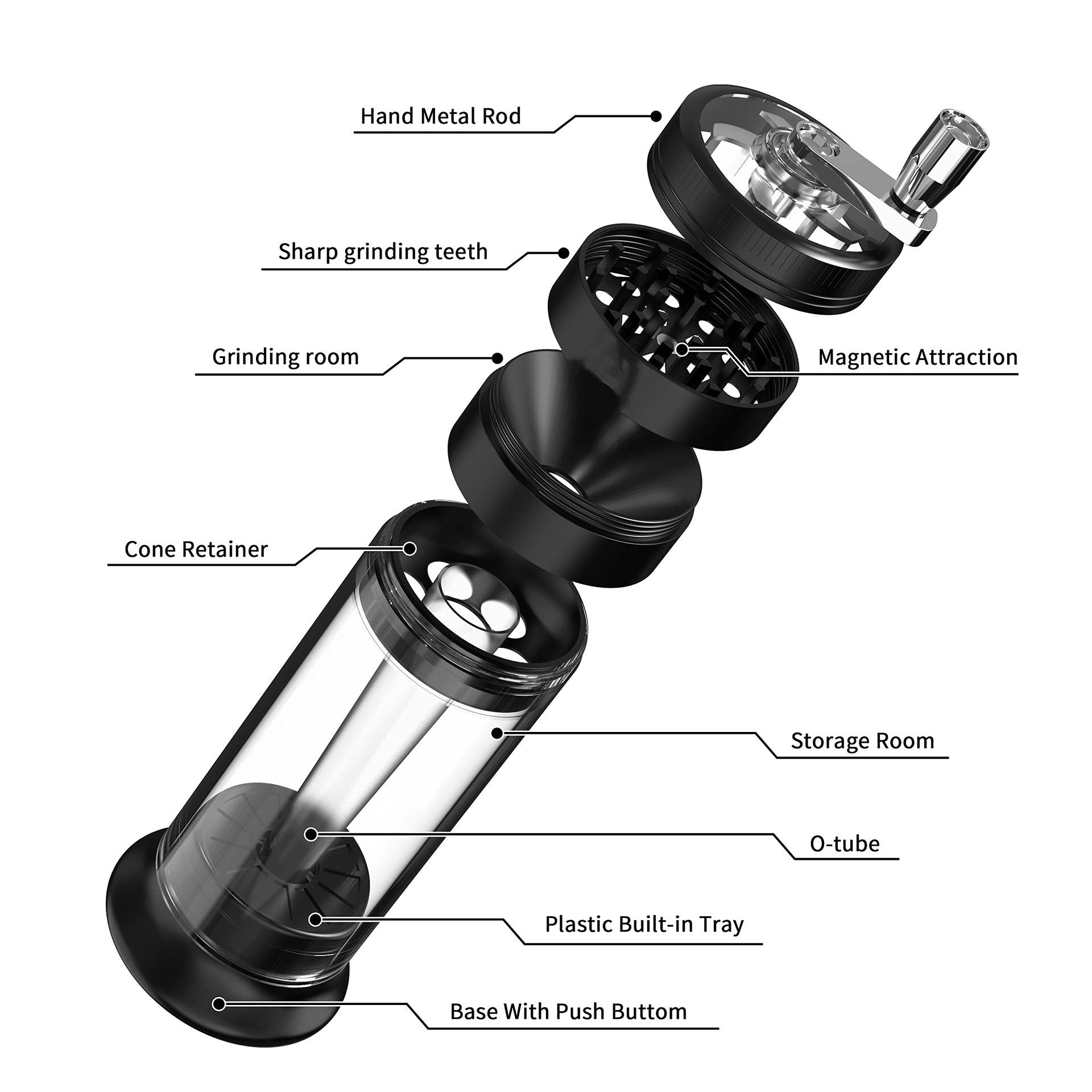 Hand Metal Rod

Sharp grinding teeth

Grinding room

Magnetic Attraction

Cone Retainer

Storage Room

O-tube

Plastic Built-in Tray

Base With Push Buttom