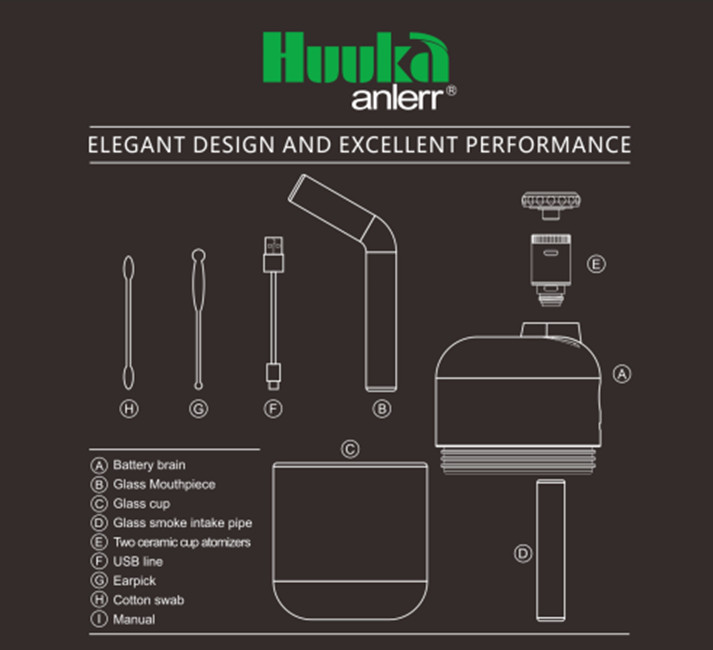 Huuka
anlerr®

ELEGANT DESIGN AND EXCELLENT PERFORMANCE

E

A

H G F B

C

D

A Battery brain
B Glass Mouthpiece
C Glass cup
D Glass smoke intake pipe
E Two ceramic cup atomizers
F USB line
G Earpick
H Cotton swab
I Manual