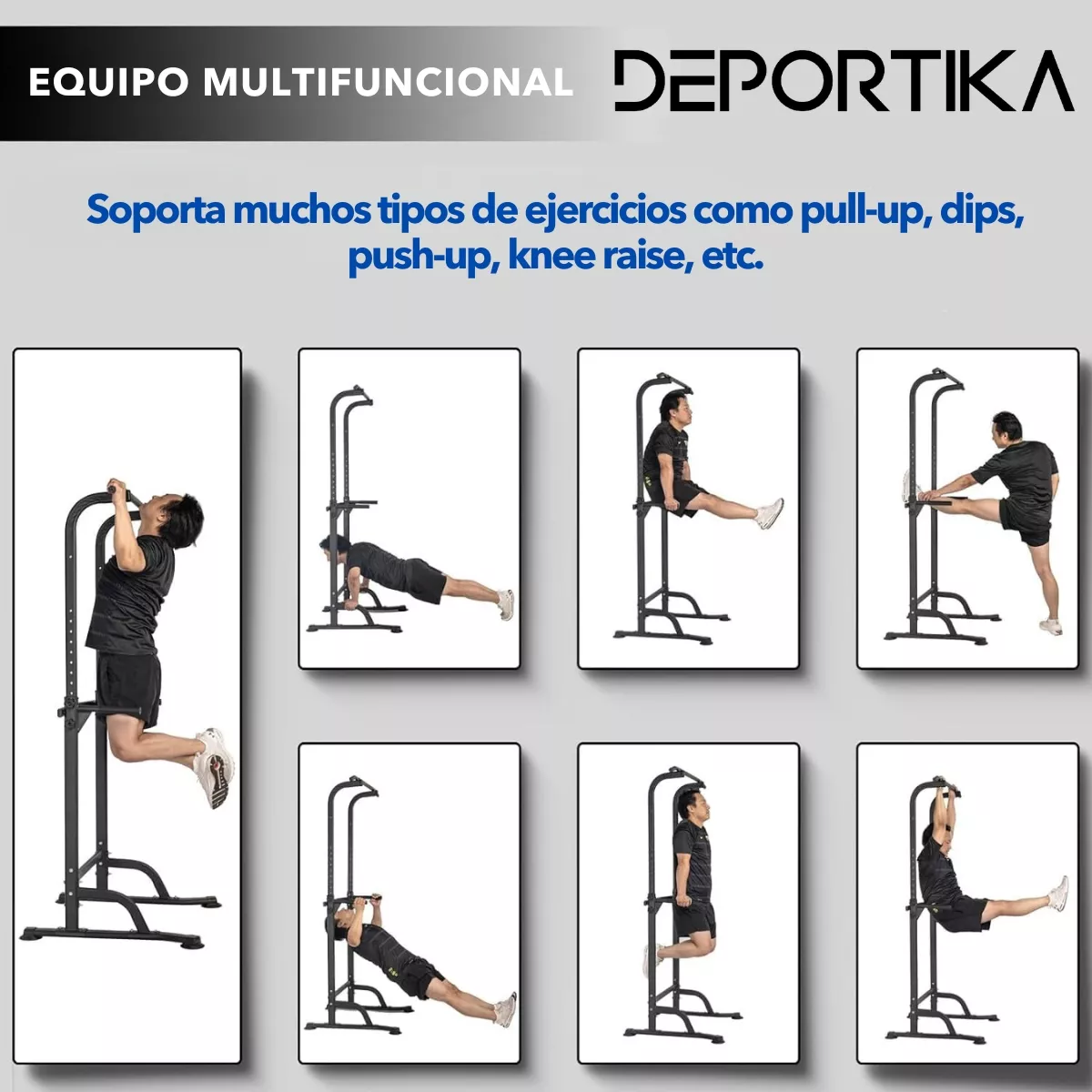 EQUIPO MULTIFUNCIONAL

DEPORTIKA

Soporta muchos tipos de ejercicios como pull-up, dips, push-up, knee raise, etc.