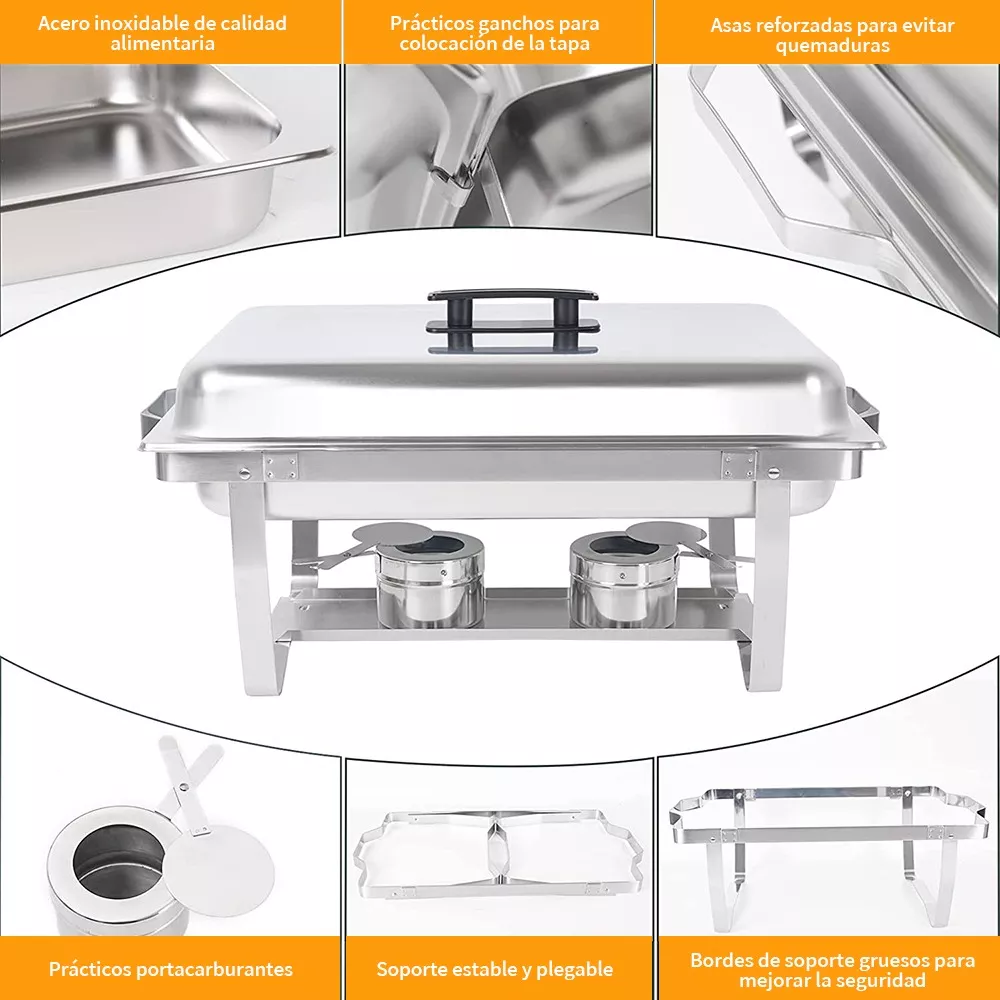 Acero inoxidable de calidad alimentaria

Prácticos ganchos para colocación de la tapa

Asas reforzadas para evitar quemaduras

Prácticos portacarburantes

Soporte estable y plegable

Bordes de soporte gruesos para mejorar la seguridad