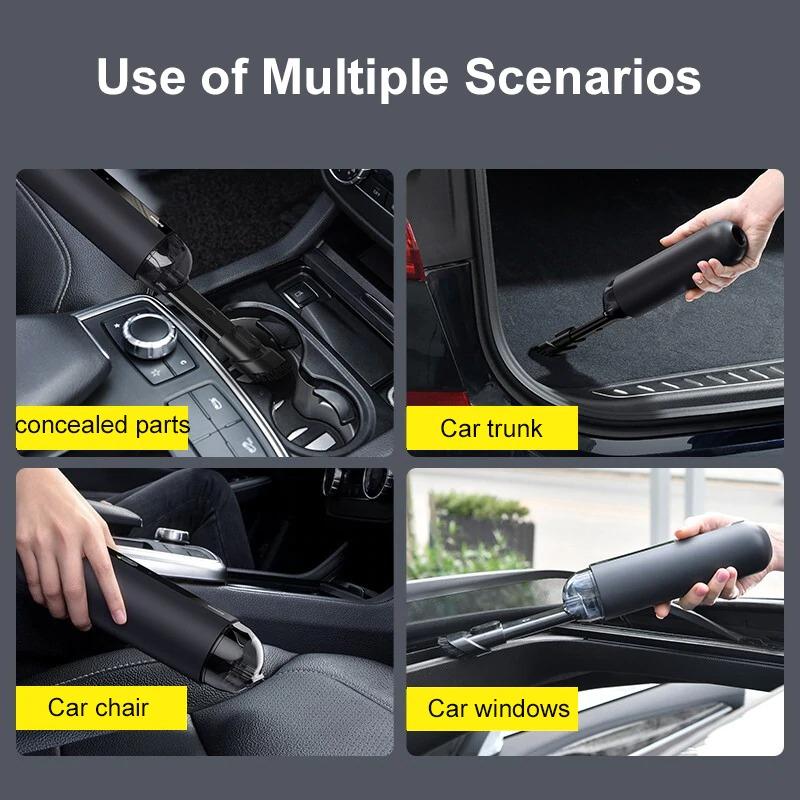 Use of Multiple Scenarios

concealed parts

Car trunk

Car chair

Car windows