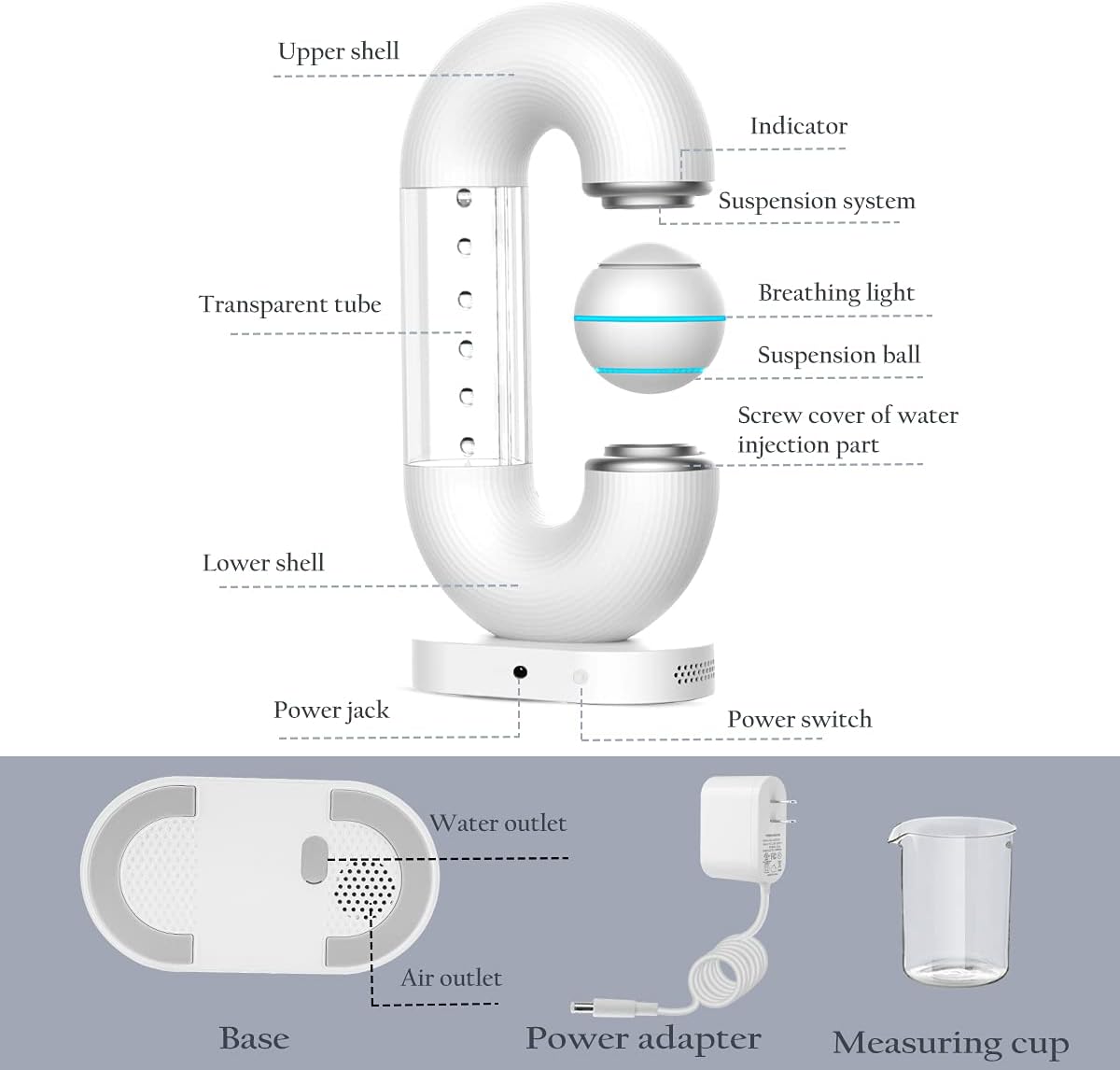 Upper shell

Indicator

Suspension system

Transparent tube

Breathing light

Suspension ball

Screw cover of water injection part

Lower shell

Power jack

Power switch

Water outlet

Air outlet

Base

Power adapter

Measuring cup