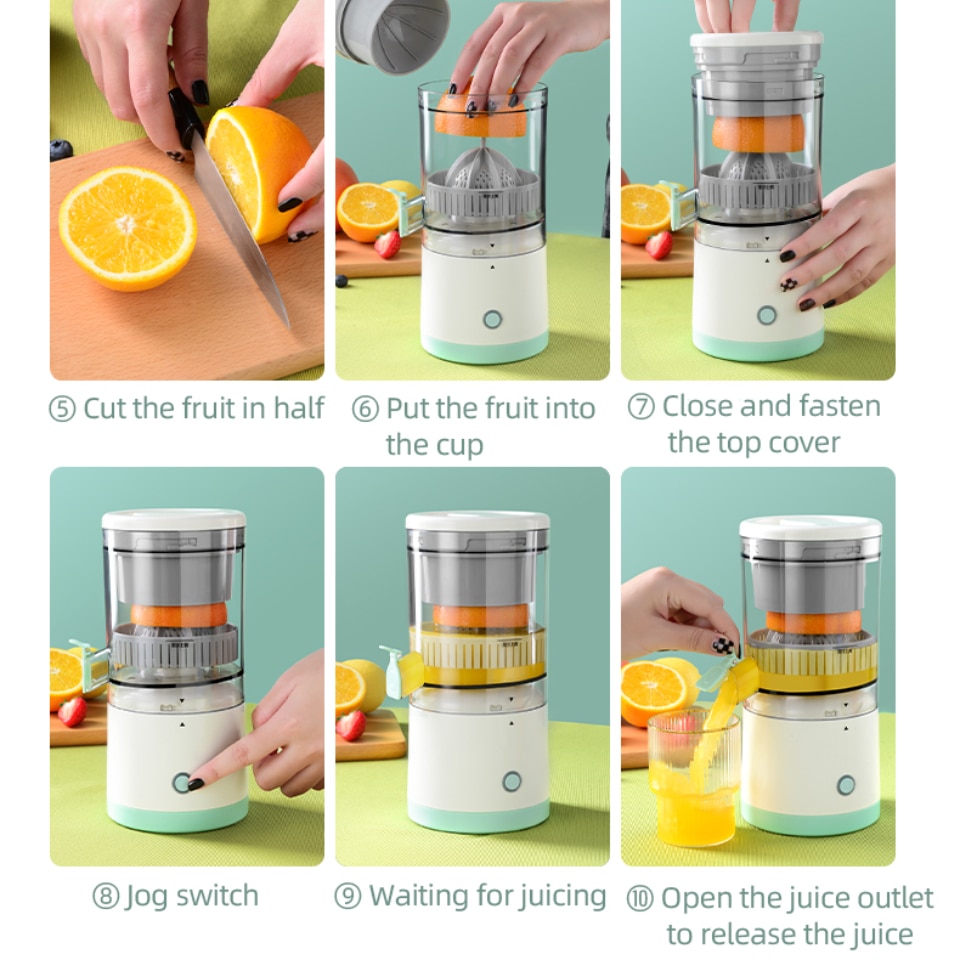 ⑤ Cut the fruit in half

⑥ Put the fruit into the cup

⑦ Close and fasten the top cover

⑧ Jog switch

⑨ Waiting for juicing

⑩ Open the juice outlet to release the juice