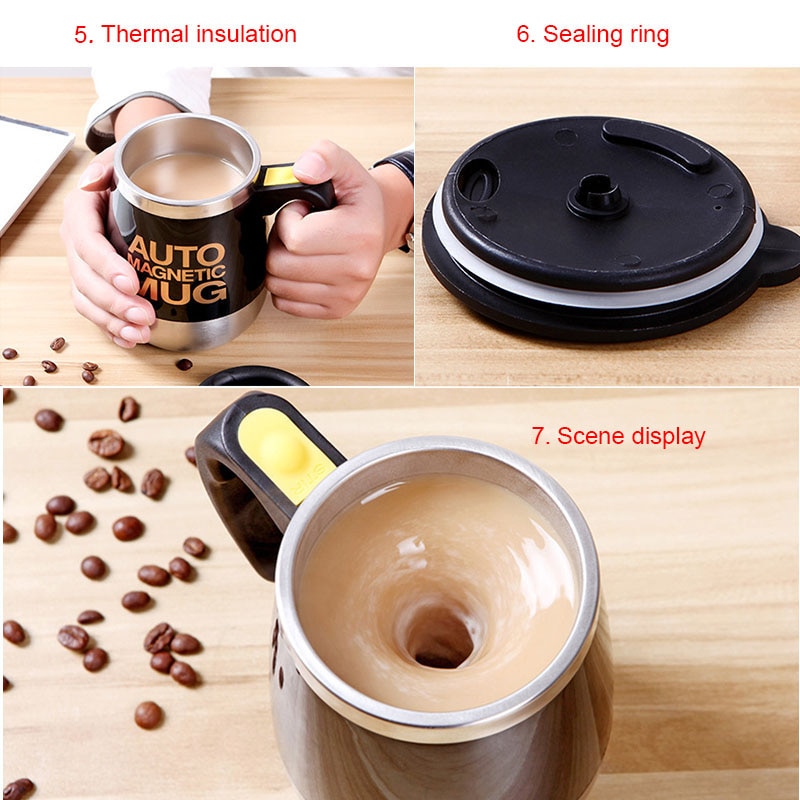 5. Thermal insulation

6. Sealing ring

AUTO
MAGNETIC
MUG

7. Scene display