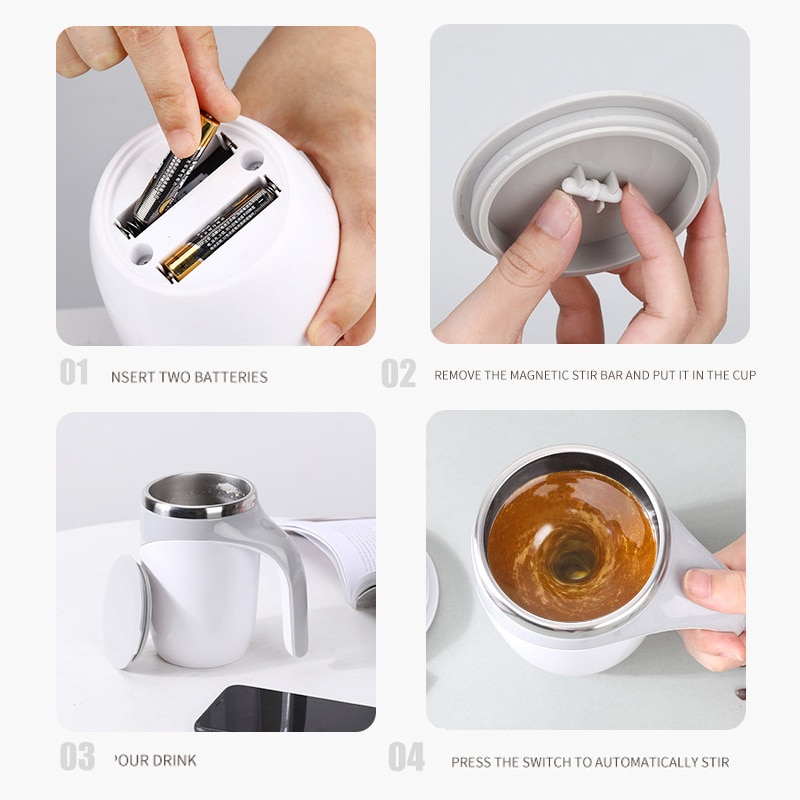 01 NSERT TWO BATTERIES

02 REMOVE THE MAGNETIC STIR BAR AND PUT IT IN THE CUP

03 'OUR DRINK

04 PRESS THE SWITCH TO AUTOMATICALLY STIR