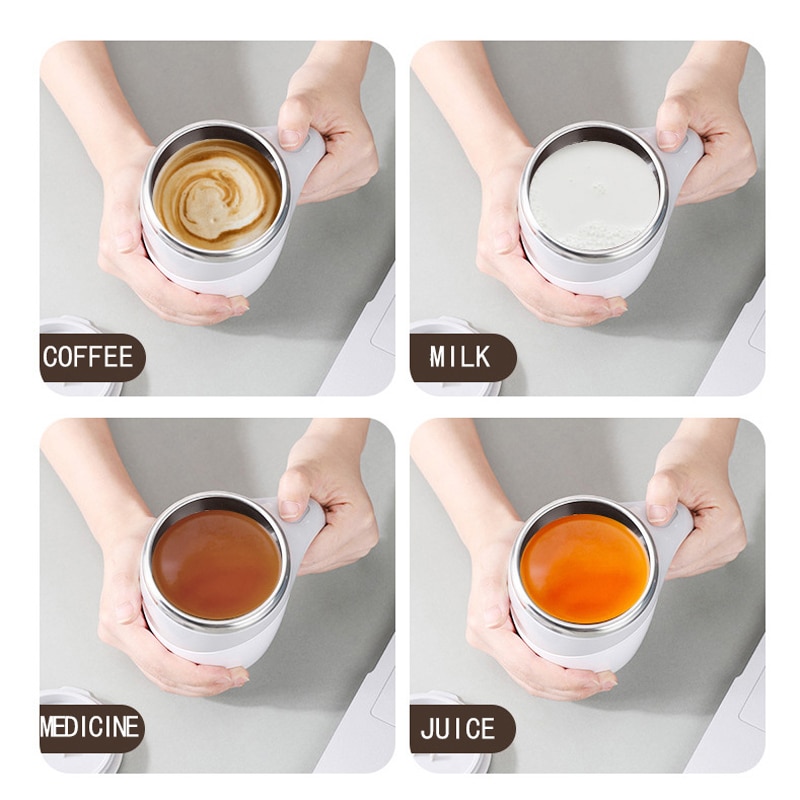 COFFEE

MILK

MEDICINE

JUICE