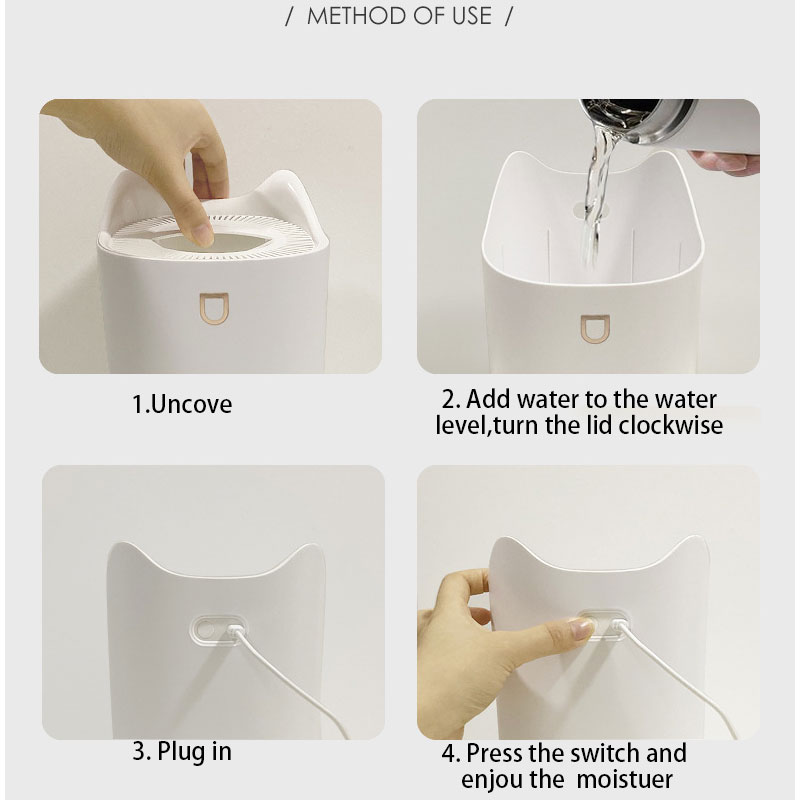 / METHOD OF USE /

1.Uncove

2. Add water to the water level,turn the lid clockwise

3. Plug in

4. Press the switch and enjou the moistuer