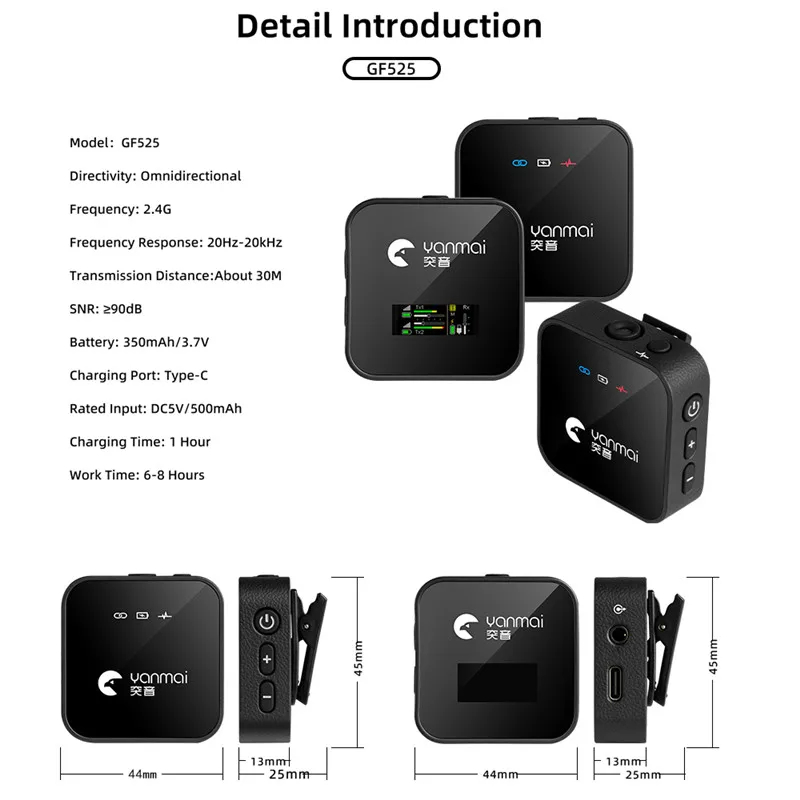 Detail Introduction

GF525

Model: GF525

Directivity: Omnidirectional

Frequency: 2.4G

Frequency Response: 20Hz-20kHz

Transmission Distance:About 30M

SNR: ≥90dB

Battery: 350mAh/3.7V

Charging Port: Type-C

Rated Input: DC5V/500mAh

Charging Time: 1 Hour

Work Time: 6-8 Hours

yanmai 突音

yanmai 突音

Tx1 Tx2 Rx

yanmai 突音

yanmai 突音

45mm

44mm

13mm

25mm

yanmai 突音

45mm

44mm

13mm

25mm