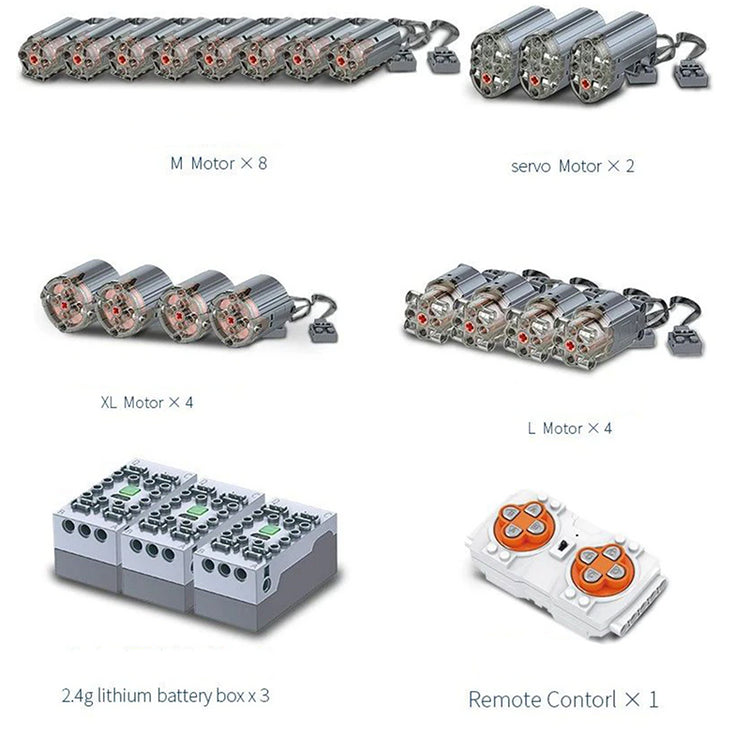 M Motor × 8

servo Motor × 2

XL Motor × 4

L Motor × 4

2.4g lithium battery box x 3

Remote Contorl × 1