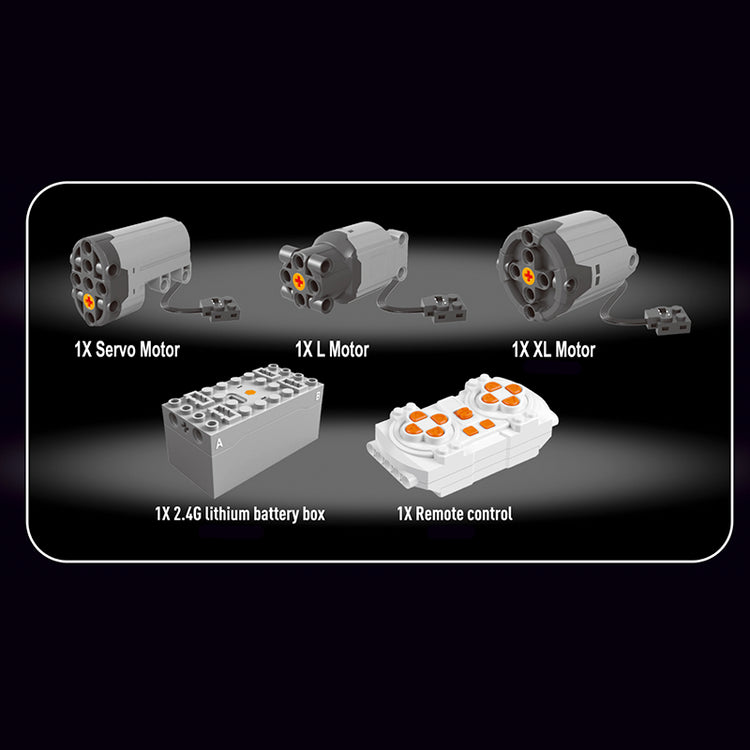 1X Servo Motor

1X L Motor

1X XL Motor

B

A

1X 2.4G lithium battery box

1X Remote control