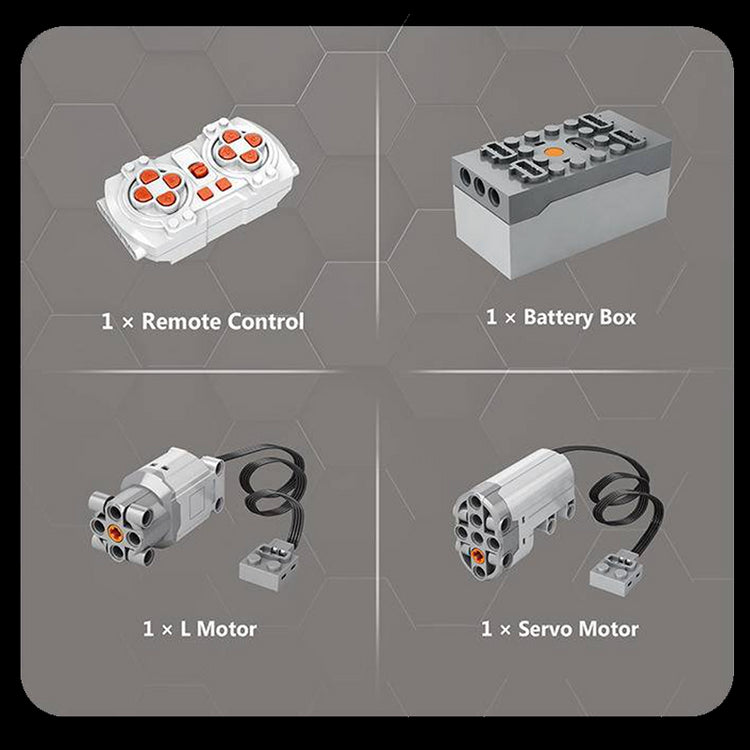 1 × Remote Control

1 × Battery Box

1 × L Motor

1 × Servo Motor