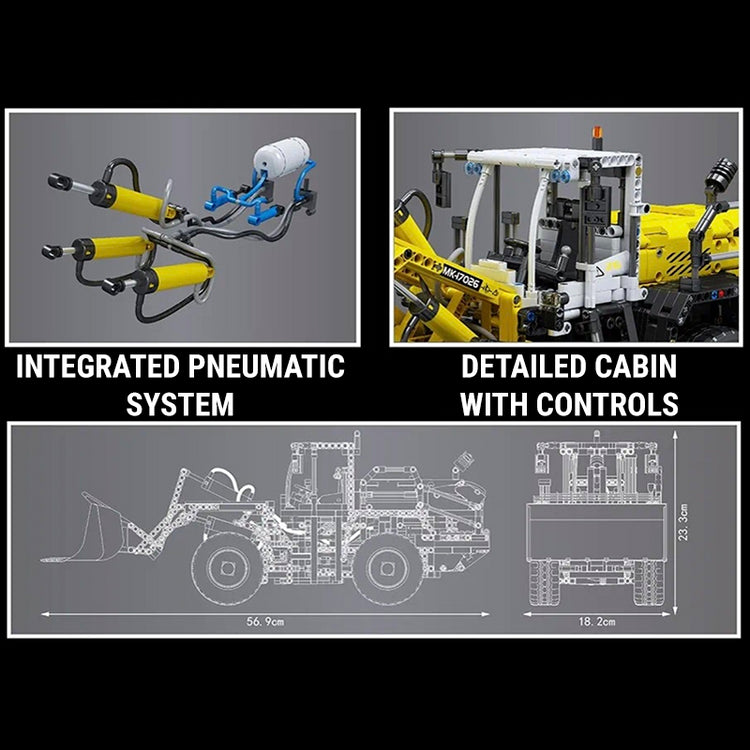 MK-17026

INTEGRATED PNEUMATIC SYSTEM

DETAILED CABIN WITH CONTROLS

56.9cm

18.2cm

23.3cm