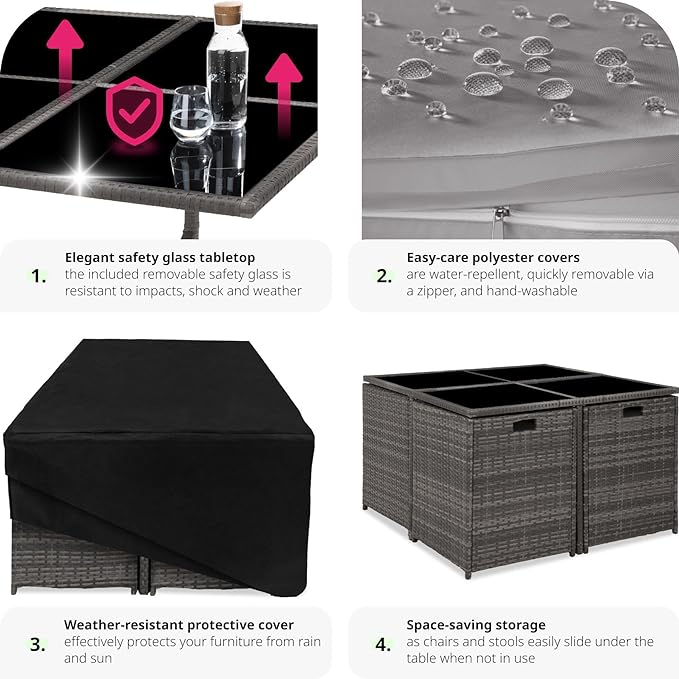 1. Elegant safety glass tabletop
the included removable safety glass is resistant to impacts, shock and weather

2. Easy-care polyester covers
are water-repellent, quickly removable via a zipper, and hand-washable

3. Weather-resistant protective cover
effectively protects your furniture from rain and sun

4. Space-saving storage
as chairs and stools easily slide under the table when not in use