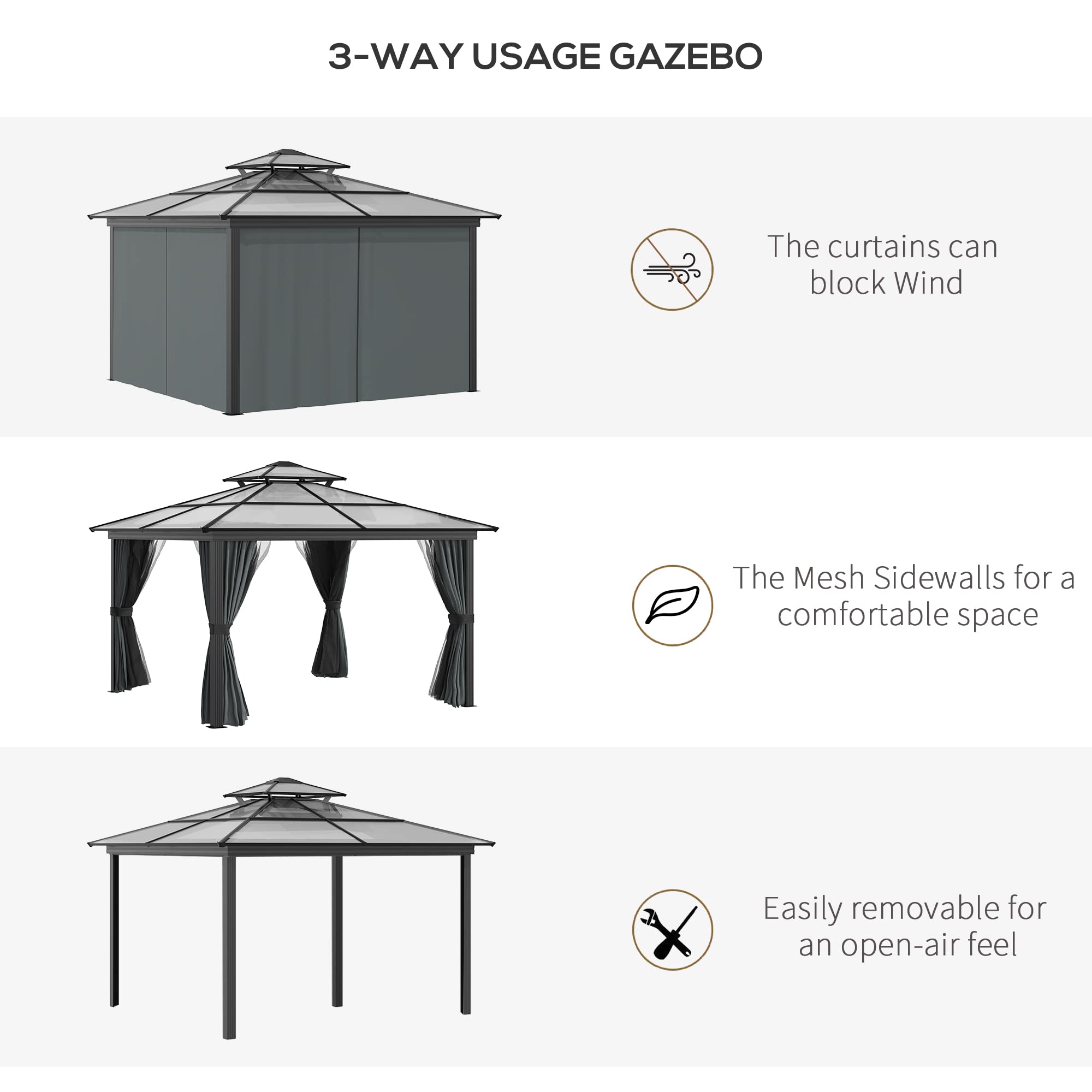 3-WAY USAGE GAZEBO

The curtains can block Wind

The Mesh Sidewalls for a comfortable space

Easily removable for an open-air feel