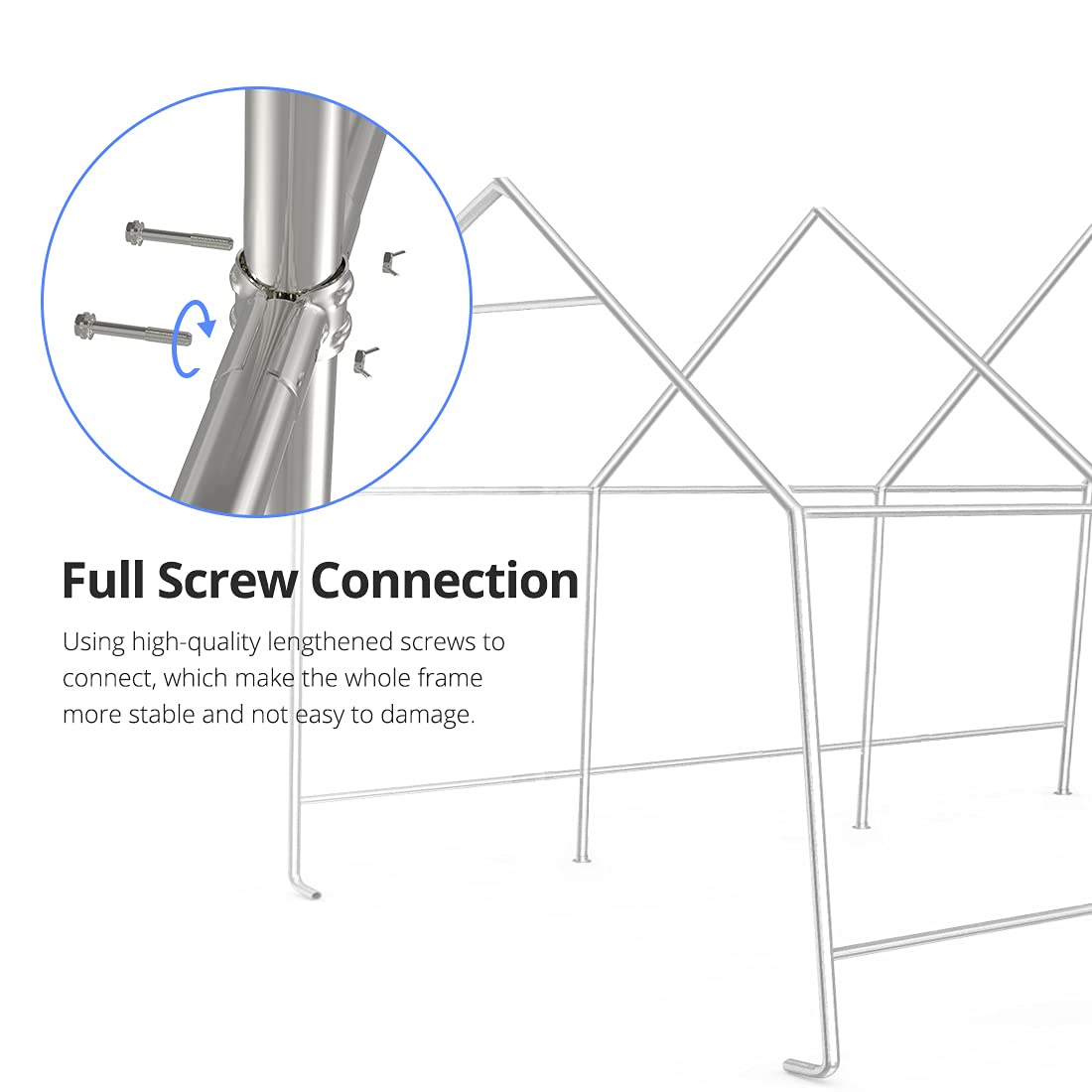 Full Screw Connection

Using high-quality lengthened screws to connect, which make the whole frame more stable and not easy to damage.