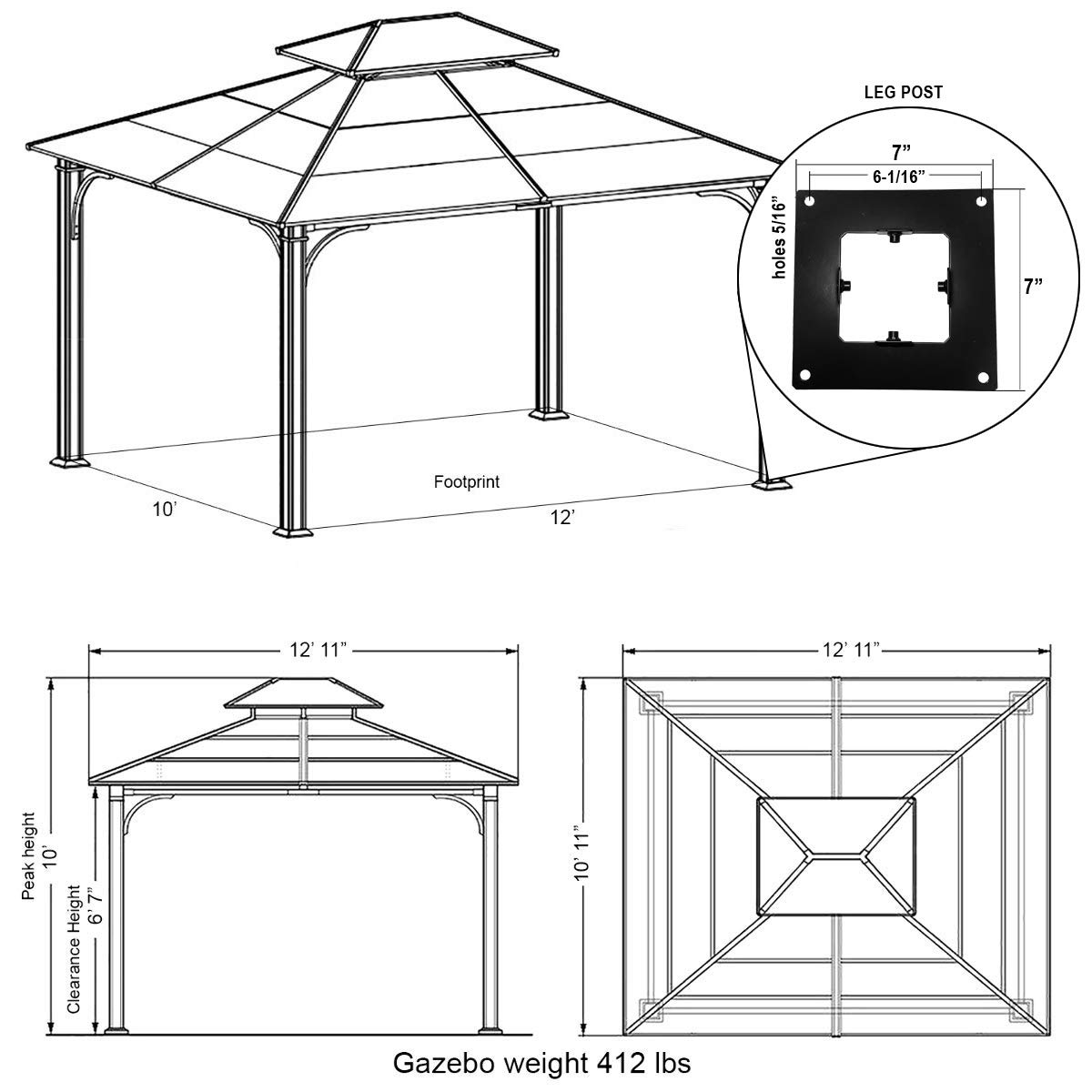 LEG POST

7”

6-1/16”

holes 5/16”

7”

Footprint

10’

12’

12’ 11”

Peak height

10’

Clearance Height

6’ 7”

12’ 11”

10’ 11”

Gazebo weight 412 lbs