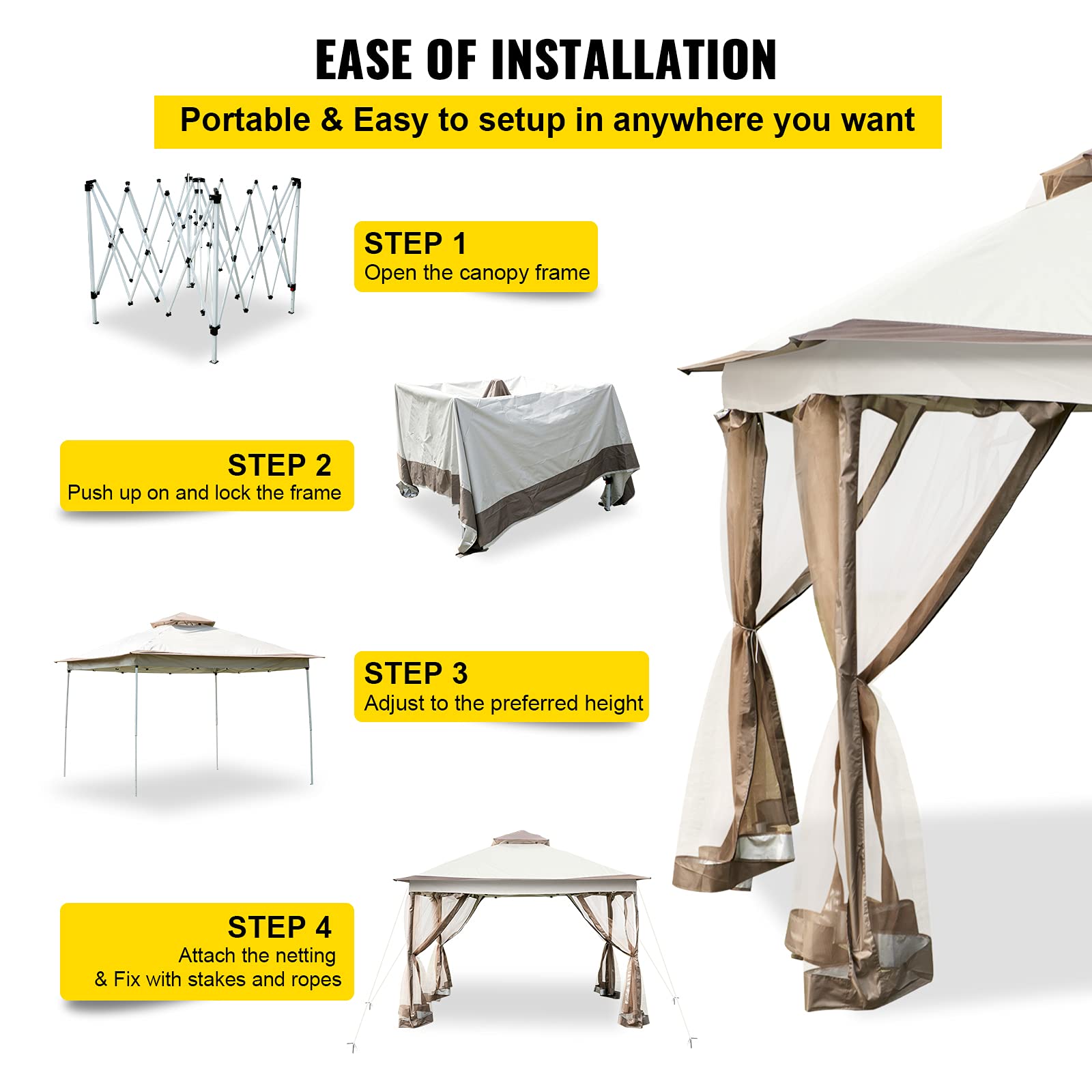 EASE OF INSTALLATION

Portable & Easy to setup in anywhere you want

STEP 1
Open the canopy frame

STEP 2
Push up on and lock the frame

STEP 3
Adjust to the preferred height

STEP 4
Attach the netting
& Fix with stakes and ropes