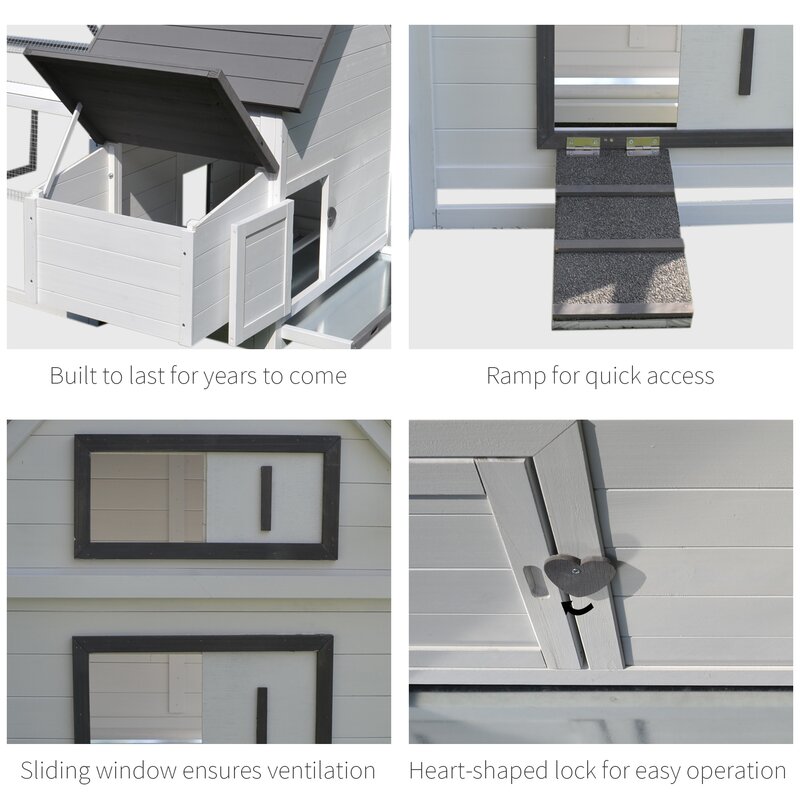 Built to last for years to come

Ramp for quick access

Sliding window ensures ventilation

Heart-shaped lock for easy operation