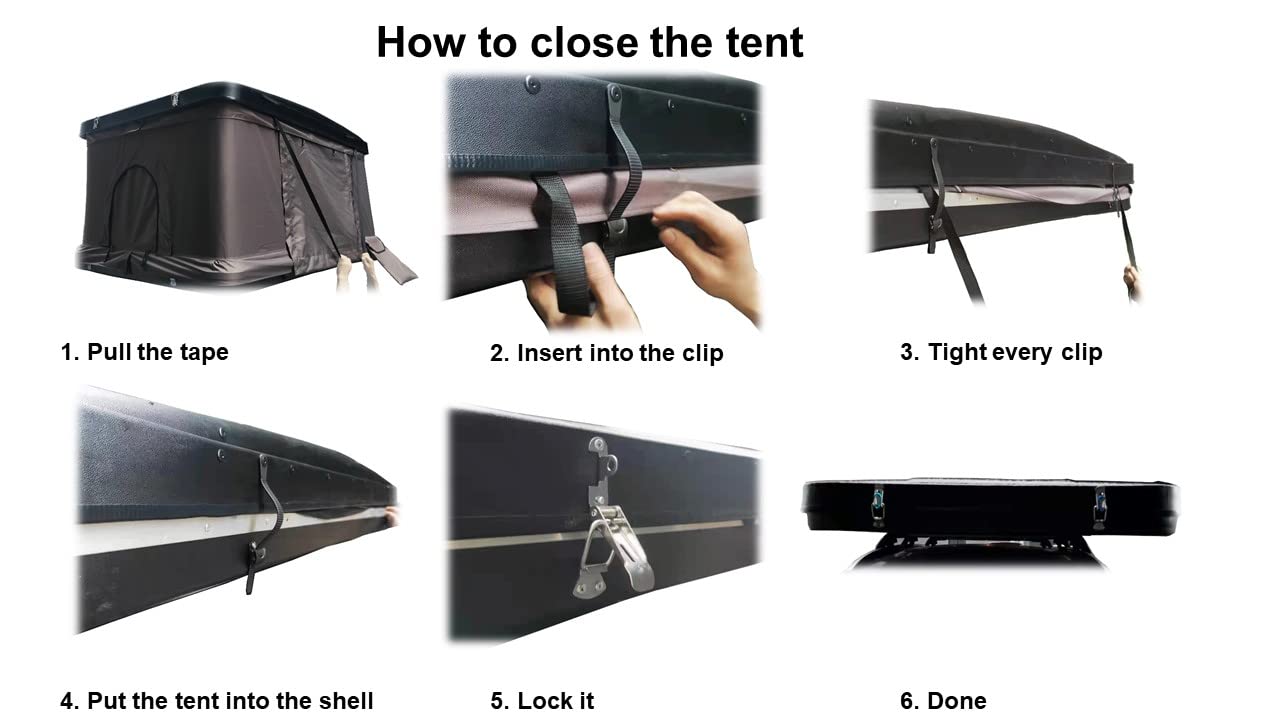 How to close the tent

1. Pull the tape

2. Insert into the clip

3. Tight every clip

4. Put the tent into the shell

5. Lock it

6. Done