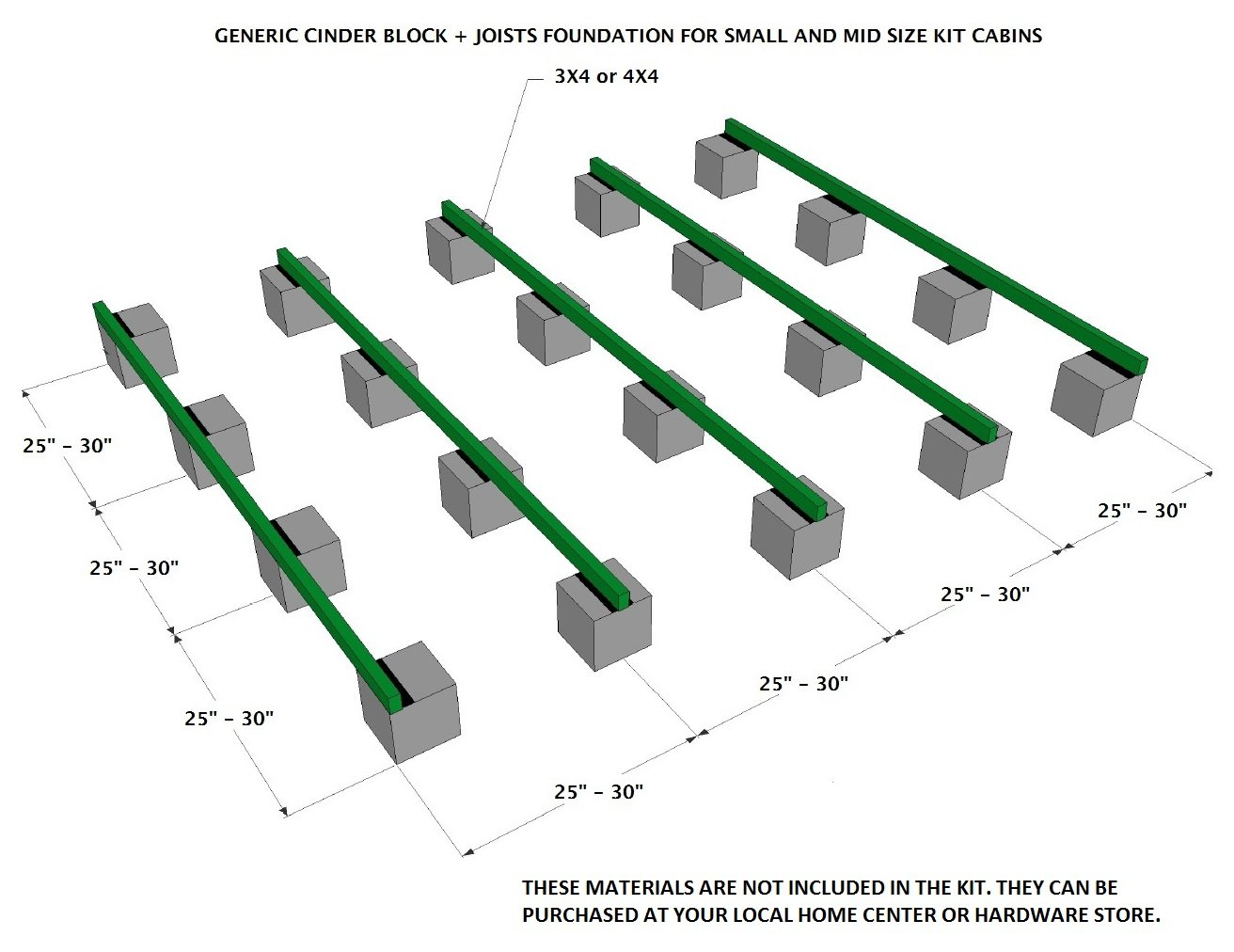 GENERIC CINDER BLOCK + JOISTS FOUNDATION FOR SMALL AND MID SIZE KIT CABINS

3X4 or 4X4

25" - 30"

25" - 30"

25" - 30"

25" - 30"

25" - 30"

25" - 30"

25" - 30"

THESE MATERIALS ARE NOT INCLUDED IN THE KIT. THEY CAN BE PURCHASED AT YOUR LOCAL HOME CENTER OR HARDWARE STORE.