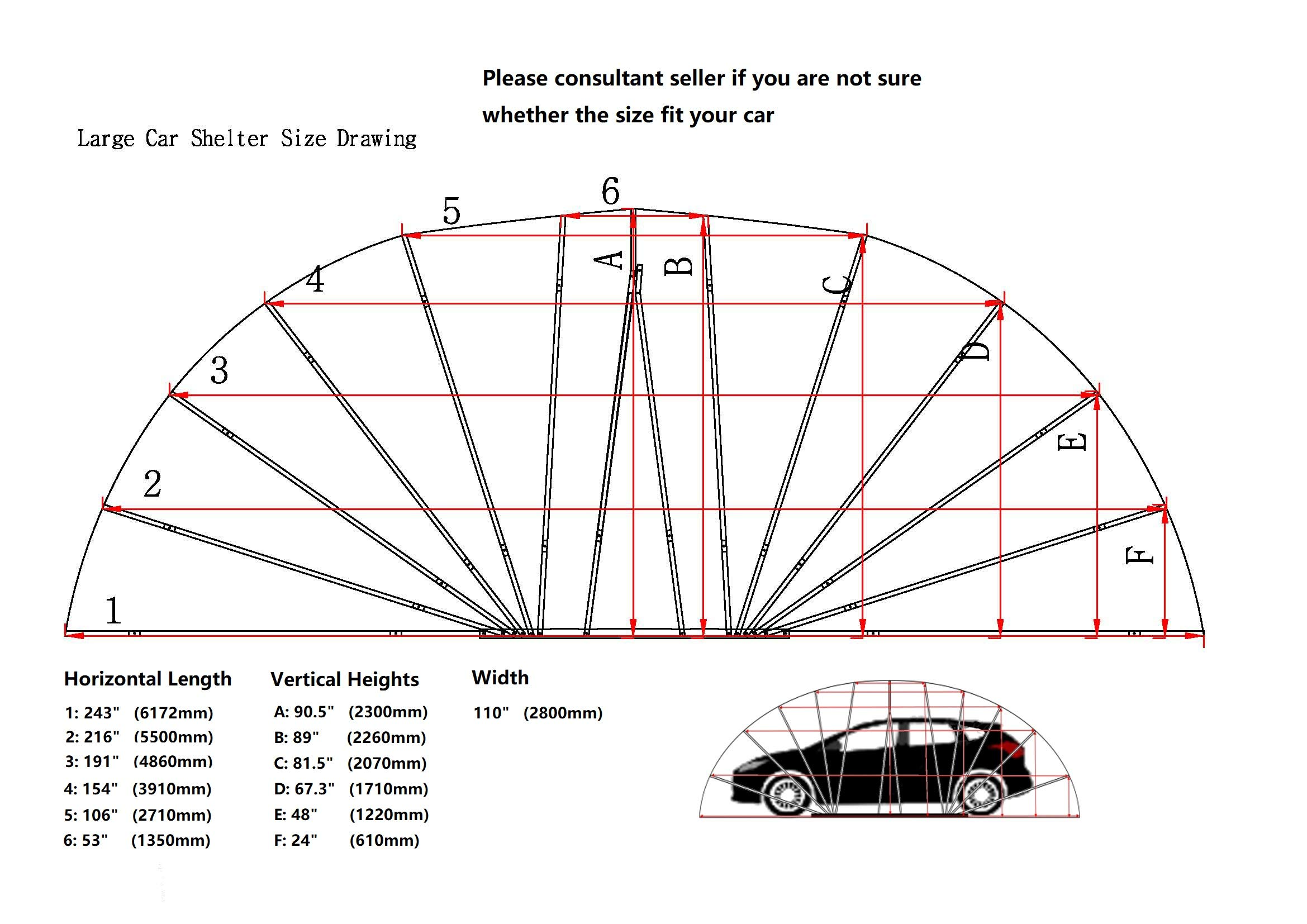 Please consultant seller if you are not sure whether the size fit your car

Large Car Shelter Size Drawing

6
5
4
3
2
1
A
B
C
D
E
F

Horizontal Length
1: 243" (6172mm)
2: 216" (5500mm)
3: 191" (4860mm)
4: 154" (3910mm)
5: 106" (2710mm)
6: 53" (1350mm)

Vertical Heights
A: 90.5" (2300mm)
B: 89" (2260mm)
C: 81.5" (2070mm)
D: 67.3" (1710mm)
E: 48" (1220mm)
F: 24" (610mm)

Width
110" (2800mm)