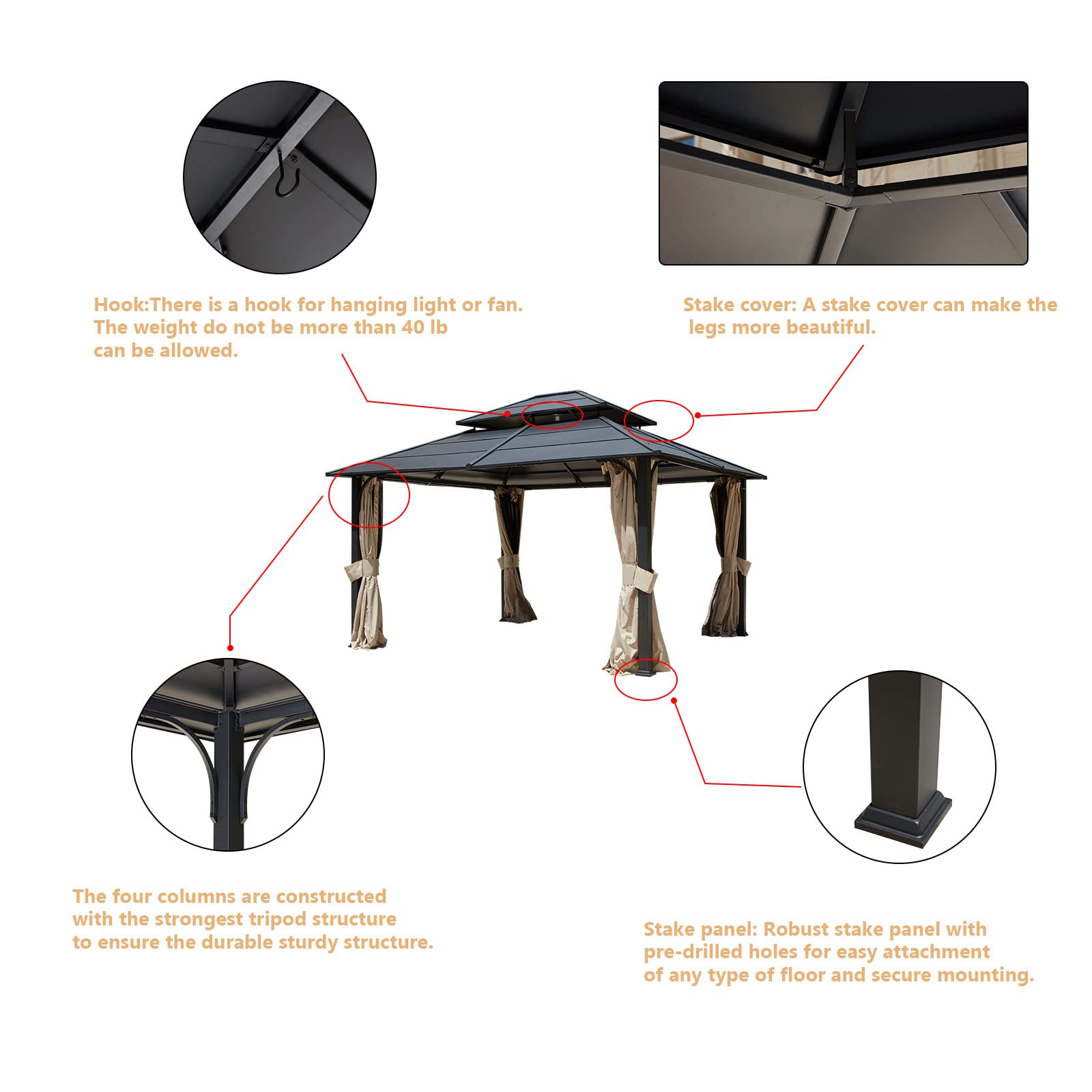 Hook:There is a hook for hanging light or fan. The weight do not be more than 40 lb can be allowed.

Stake cover: A stake cover can make the legs more beautiful.

The four columns are constructed with the strongest tripod structure to ensure the durable sturdy structure.

Stake panel: Robust stake panel with pre-drilled holes for easy attachment of any type of floor and secure mounting.