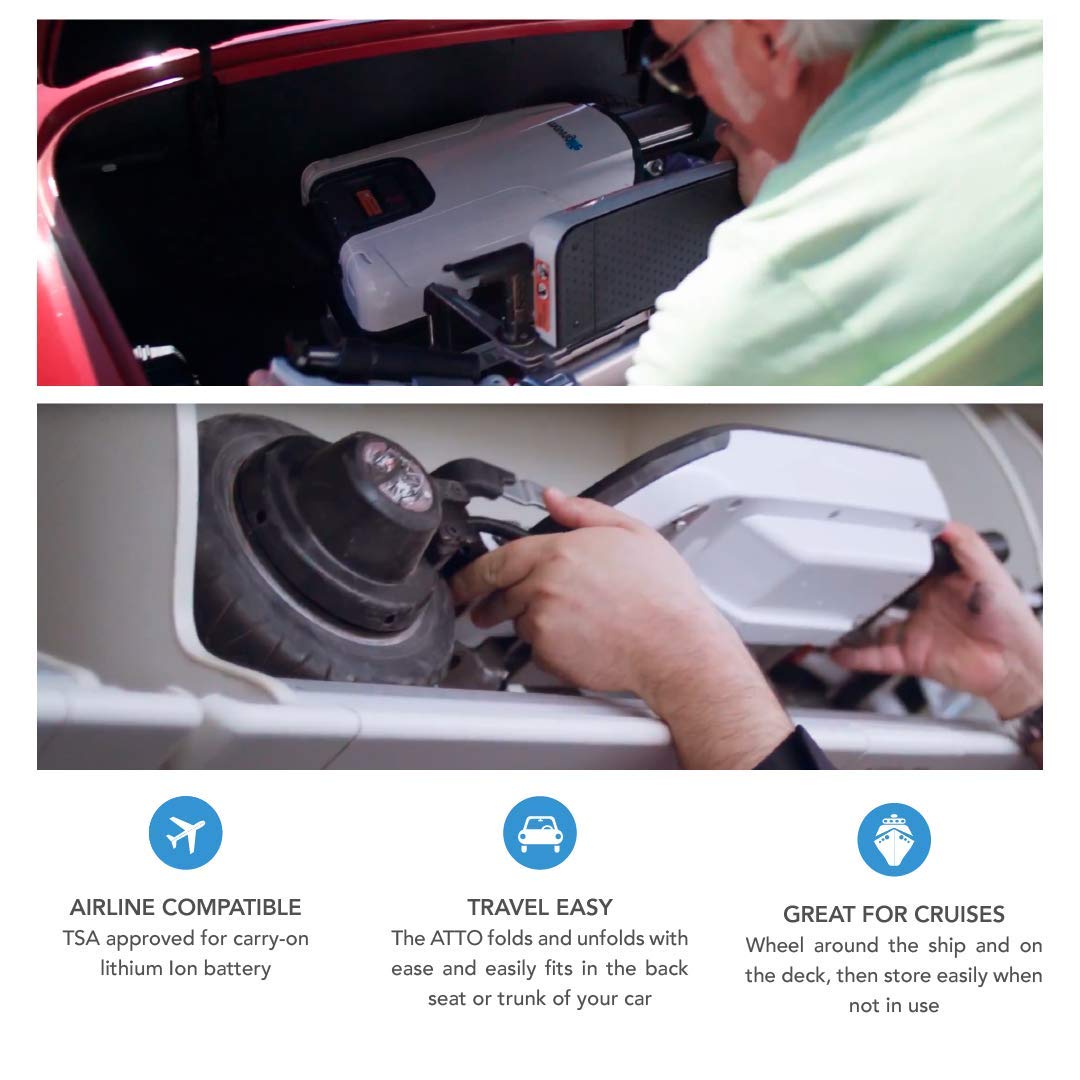 AIRLINE COMPATIBLE
TSA approved for carry-on lithium Ion battery

TRAVEL EASY
The ATTO folds and unfolds with ease and easily fits in the back seat or trunk of your car

GREAT FOR CRUISES
Wheel around the ship and on the deck, then store easily when not in use