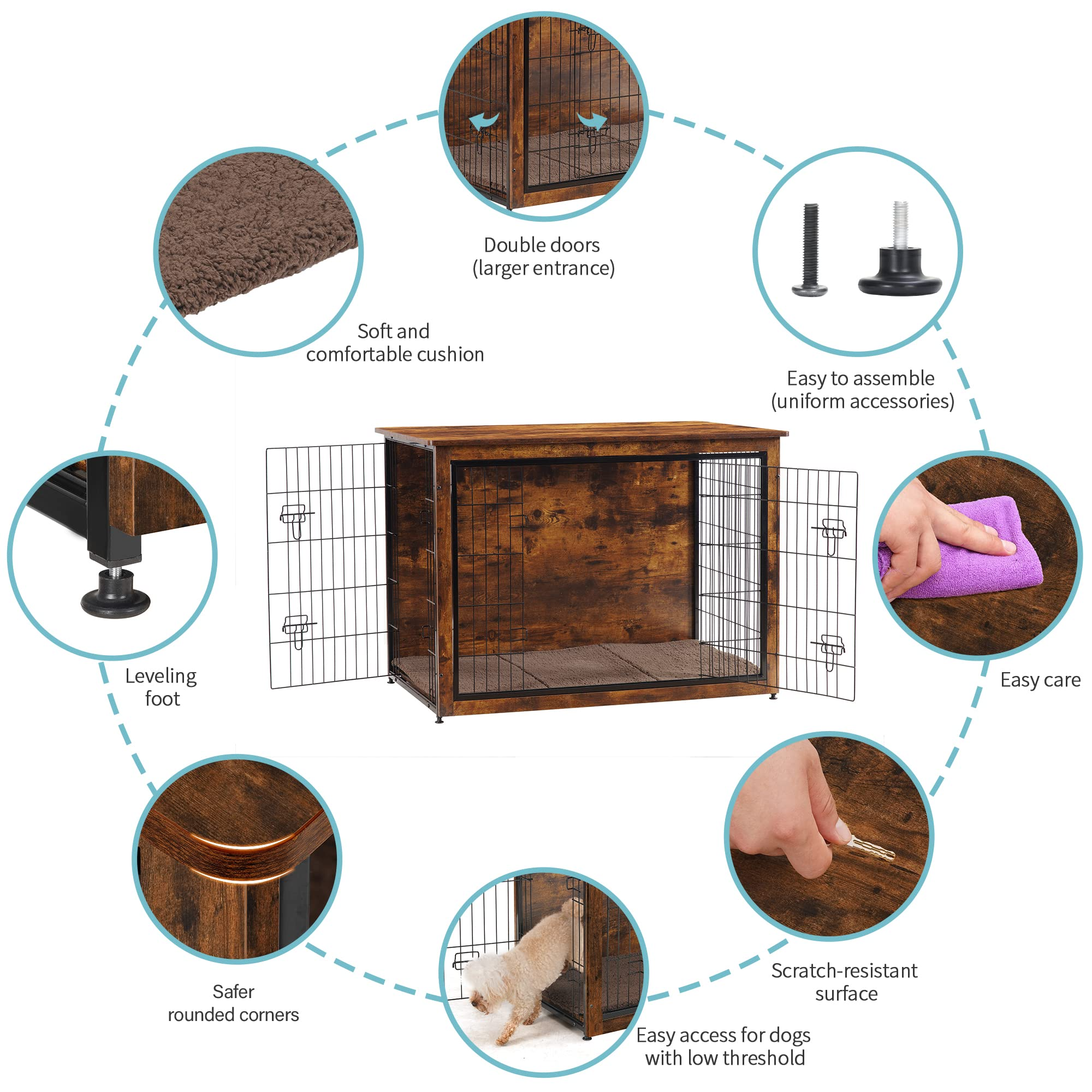 Double doors
(larger entrance)

Soft and
comfortable cushion

Easy to assemble
(uniform accessories)

Leveling
foot

Easy care

Safer
rounded corners

Scratch-resistant
surface

Easy access for dogs
with low threshold