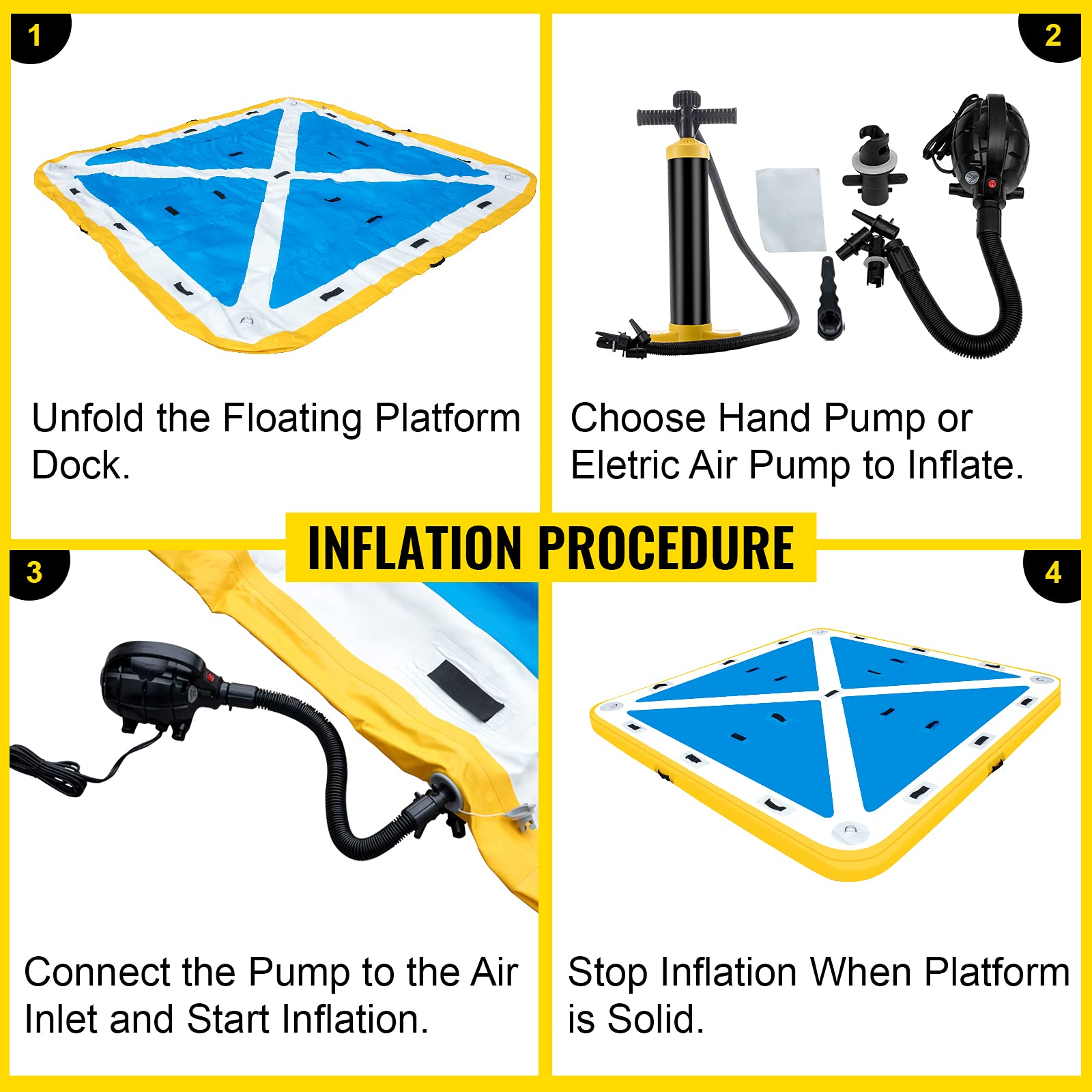 1

Unfold the Floating Platform Dock.

2

Choose Hand Pump or Eletric Air Pump to Inflate.

INFLATION PROCEDURE

3

Connect the Pump to the Air Inlet and Start Inflation.

4

Stop Inflation When Platform is Solid.