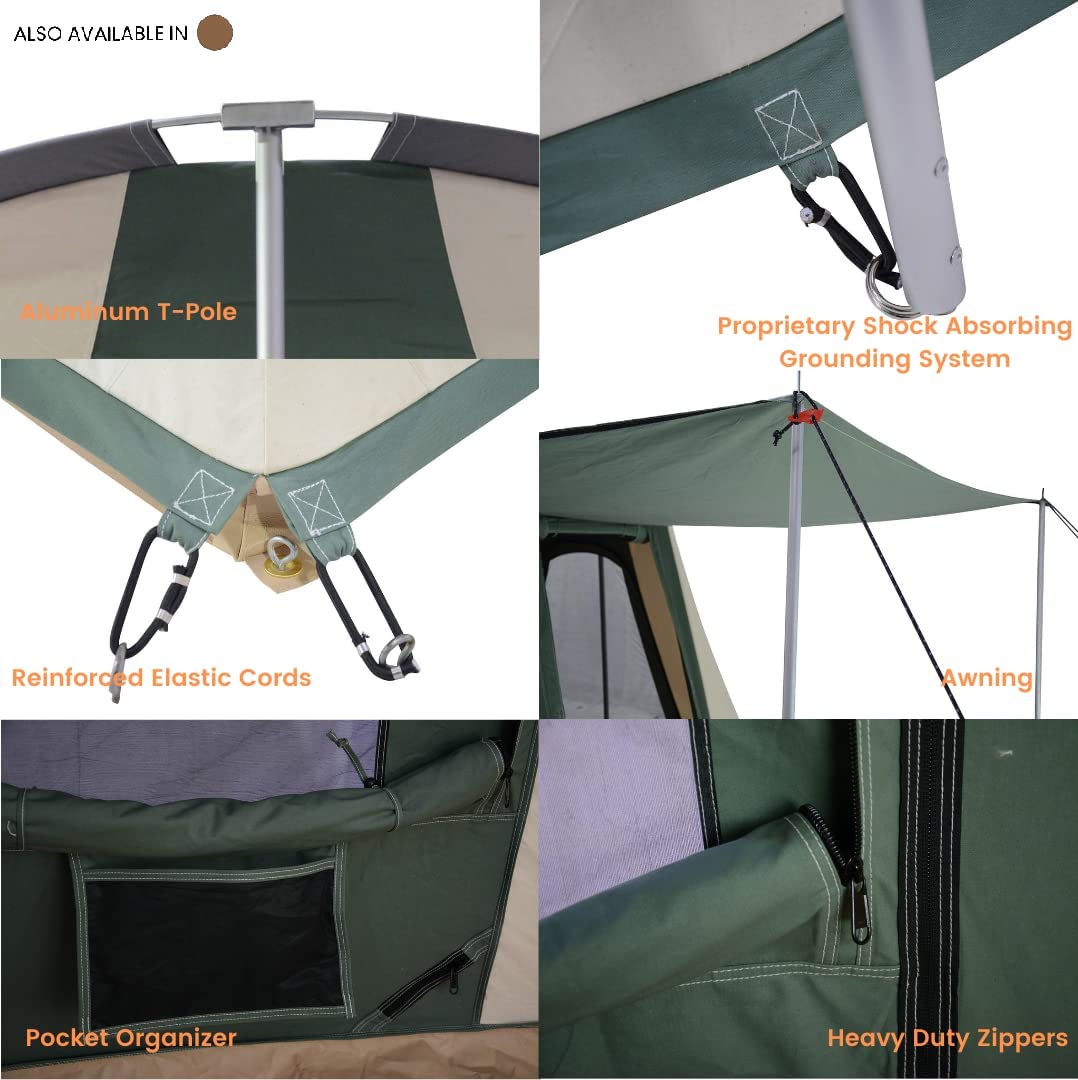 ALSO AVAILABLE IN

Aluminum T-Pole

Proprietary Shock Absorbing Grounding System

Reinforced Elastic Cords

Awning

Pocket Organizer

Heavy Duty Zippers