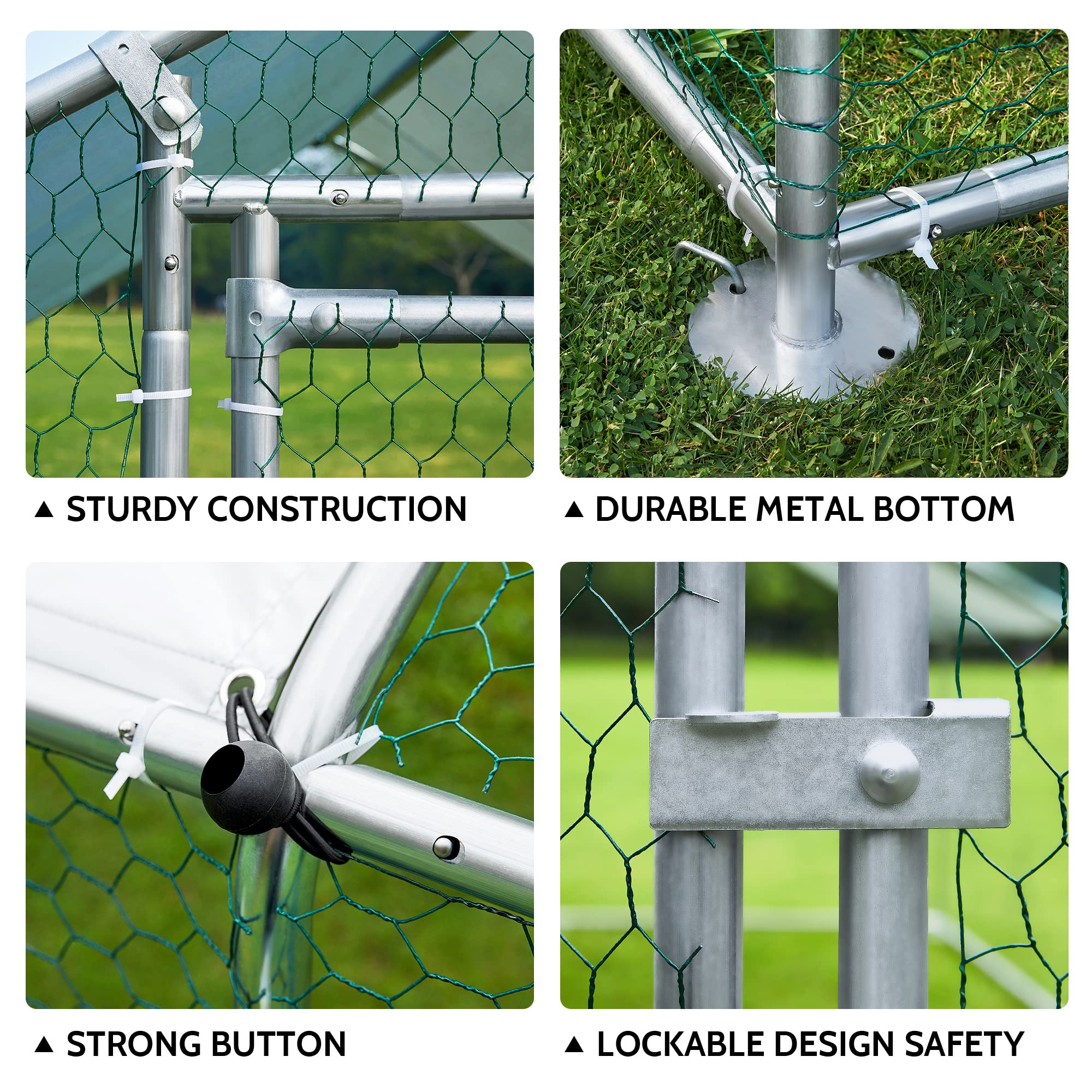 ▲ STURDY CONSTRUCTION

▲ DURABLE METAL BOTTOM

▲ STRONG BUTTON

▲ LOCKABLE DESIGN SAFETY