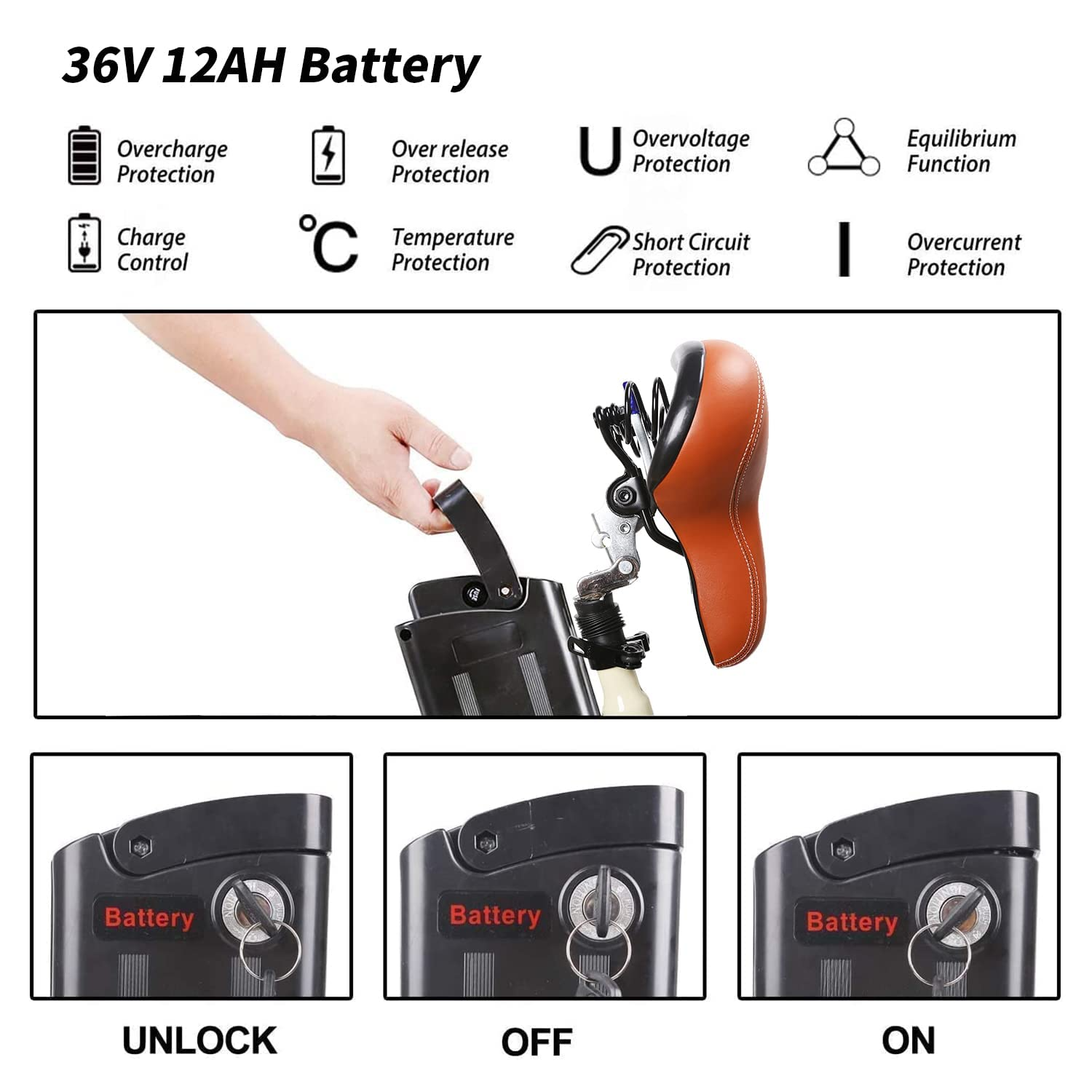 36V 12AH Battery

Overcharge Protection

Over release Protection

U Overvoltage Protection

Equilibrium Function

Charge Control

℃ Temperature Protection

Short Circuit Protection

I Overcurrent Protection

Battery

Battery

Battery

UNLOCK

OFF

ON