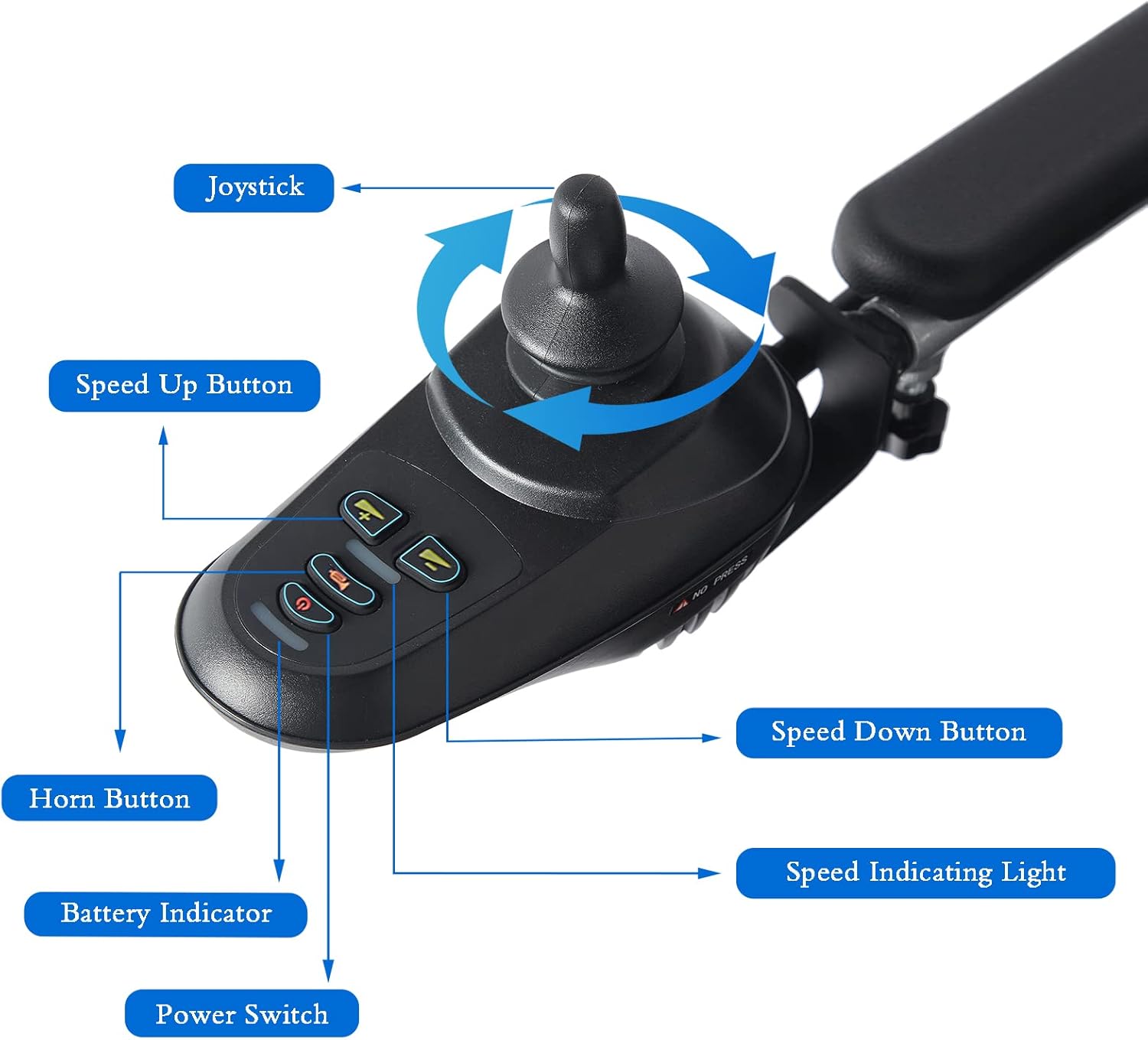 Joystick

Speed Up Button

NO PRESS

Speed Down Button

Horn Button

Speed Indicating Light

Battery Indicator

Power Switch