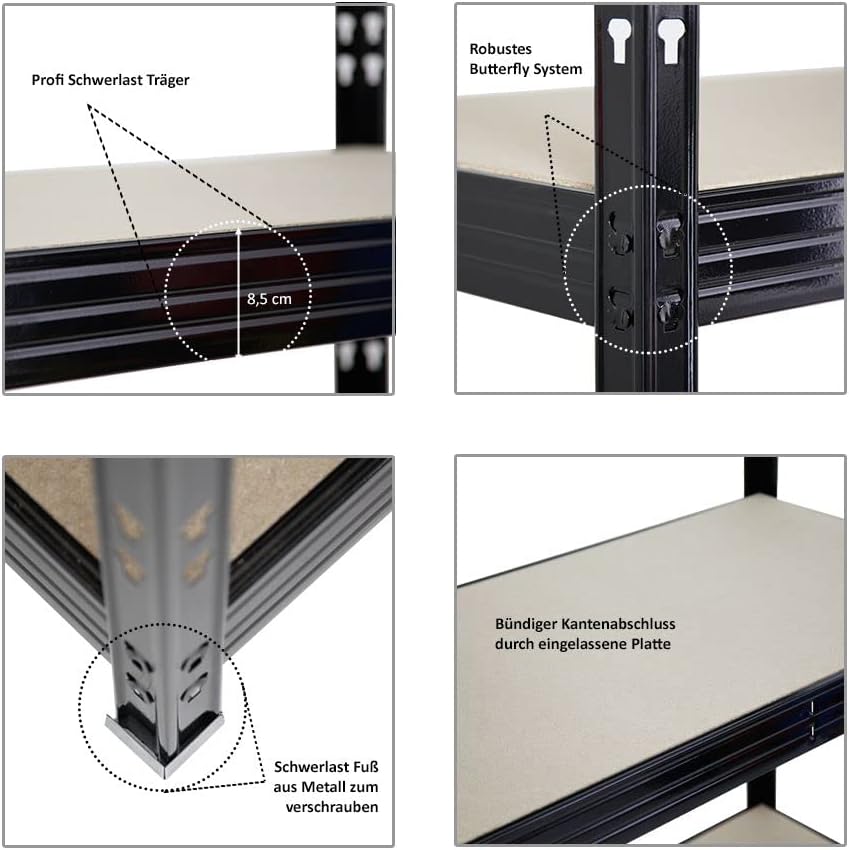 Profi Schwerlast Träger

8,5 cm

Robustes Butterfly System

Schwerlast Fuß aus Metall zum verschrauben

Bündiger Kantenabschluss durch eingelassene Platte