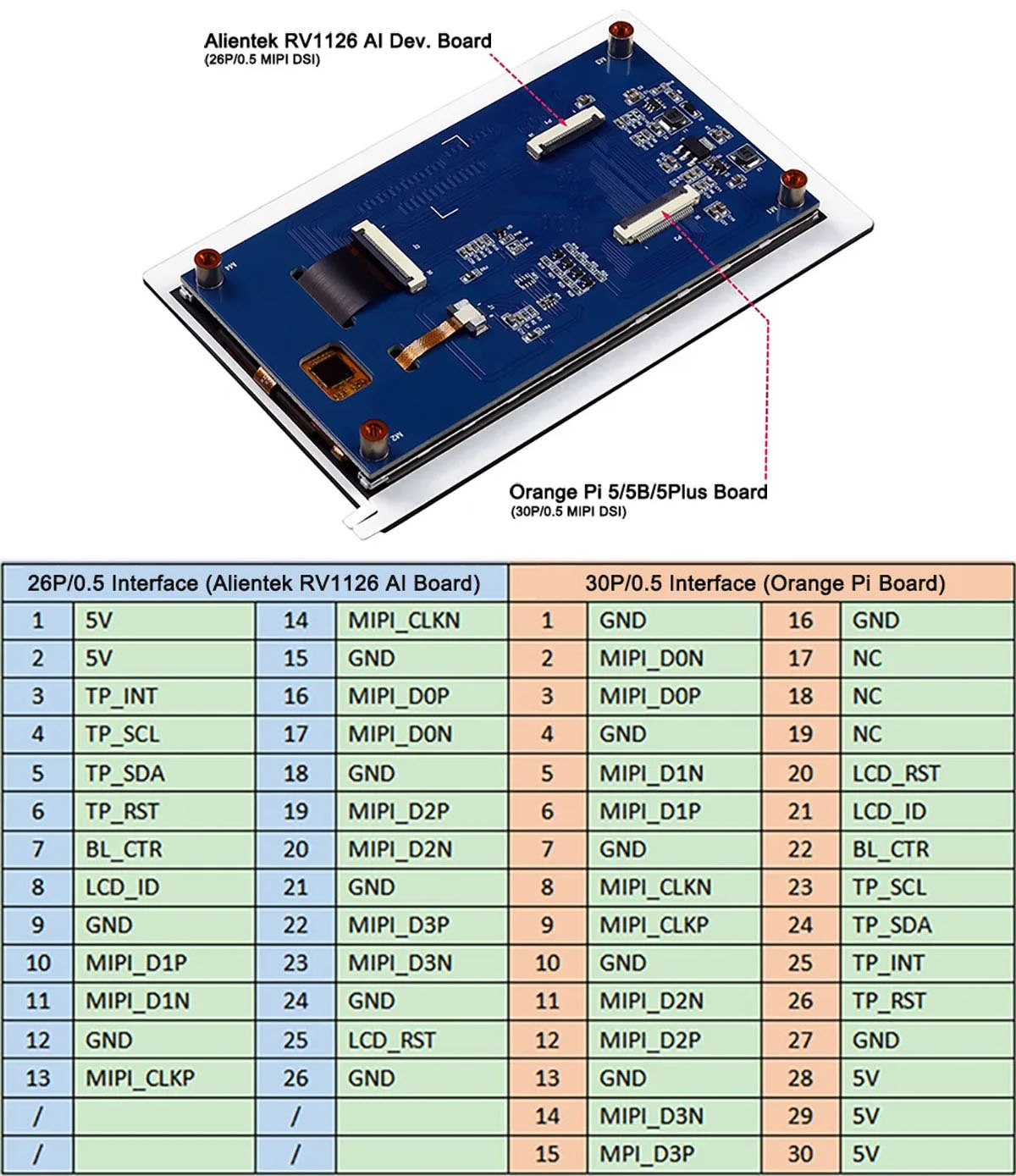 Alientek RV1126 AI Dev. Board
(26P/0.5 MIPI DSI)

Orange Pi 5/5B/5Plus Board
(30P/0.5 MIPI DSI)

| 26P/0.5 Interface (Alientek RV1126 AI Board) | | | | 30P/0.5 Interface (Orange Pi Board) | | | |
|---|---|---|---|---|---|---|---|
| 1 | 5V | 14 | MIPI_CLKN | 1 | GND | 16 | GND |
| 2 | 5V | 15 | GND | 2 | MIPI_D0N | 17 | NC |
| 3 | TP_INT | 16 | MIPI_D0P | 3 | MIPI_D0P | 18 | NC |
| 4 | TP_SCL | 17 | MIPI_D0N | 4 | GND | 19 | NC |
| 5 | TP_SDA | 18 | GND | 5 | MIPI_D1N | 20 | LCD_RST |
| 6 | TP_RST | 19 | MIPI_D2P | 6 | MIPI_D1P | 21 | LCD_ID |
| 7 | BL_CTR | 20 | MIPI_D2N | 7 | GND | 22 | BL_CTR |
| 8 | LCD_ID | 21 | GND | 8 | MIPI_CLKN | 23 | TP_SCL |
| 9 | GND | 22 | MIPI_D3P | 9 | MIPI_CLKP | 24 | TP_SDA |
| 10 | MIPI_D1P | 23 | MIPI_D3N | 10 | GND | 25 | TP_INT |
| 11 | MIPI_D1N | 24 | GND | 11 | MIPI_D2N | 26 | TP_RST |
| 12 | GND | 25 | LCD_RST | 12 | MIPI_D2P | 27 | GND |
| 13 | MIPI_CLKP | 26 | GND | 13 | GND | 28 | 5V |
| / | | / | | 14 | MIPI_D3N | 29 | 5V |
| / | | / | | 15 | MPI_D3P | 30 | 5V |